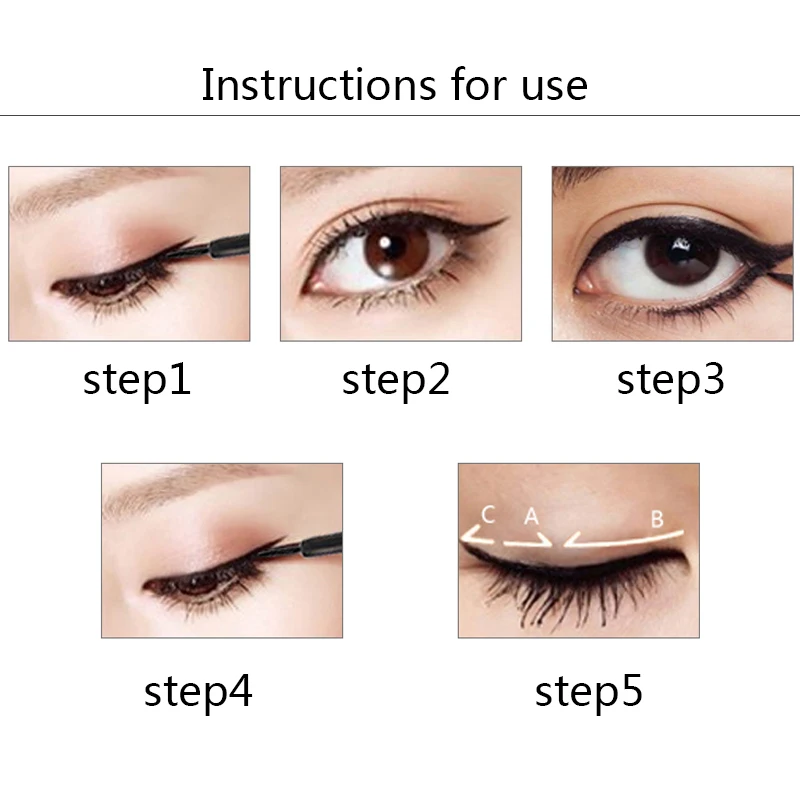 Instructions for use

step1

step2

step3

step4

C A B

step5