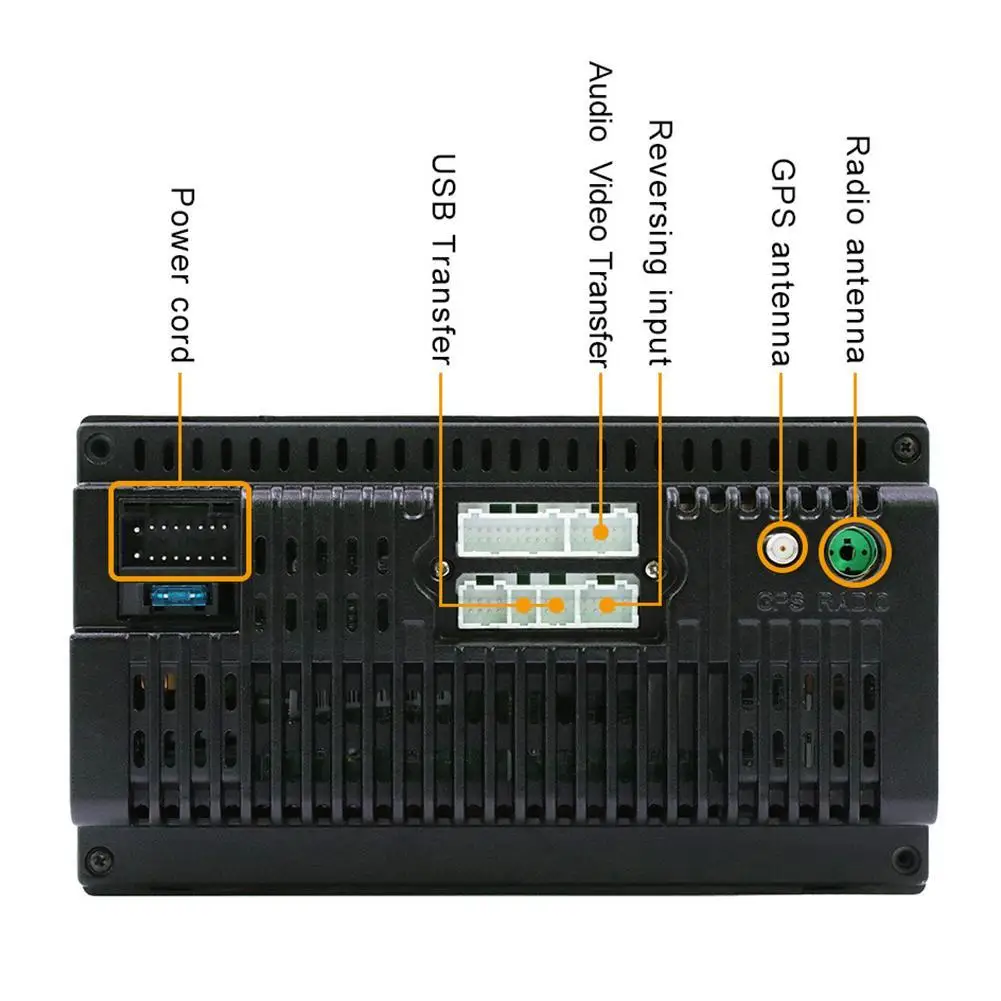 Power cord

USB Transfer

Audio Video Transfer

Reversing input

GPS antenna

Radio antenna

GPS RADIO