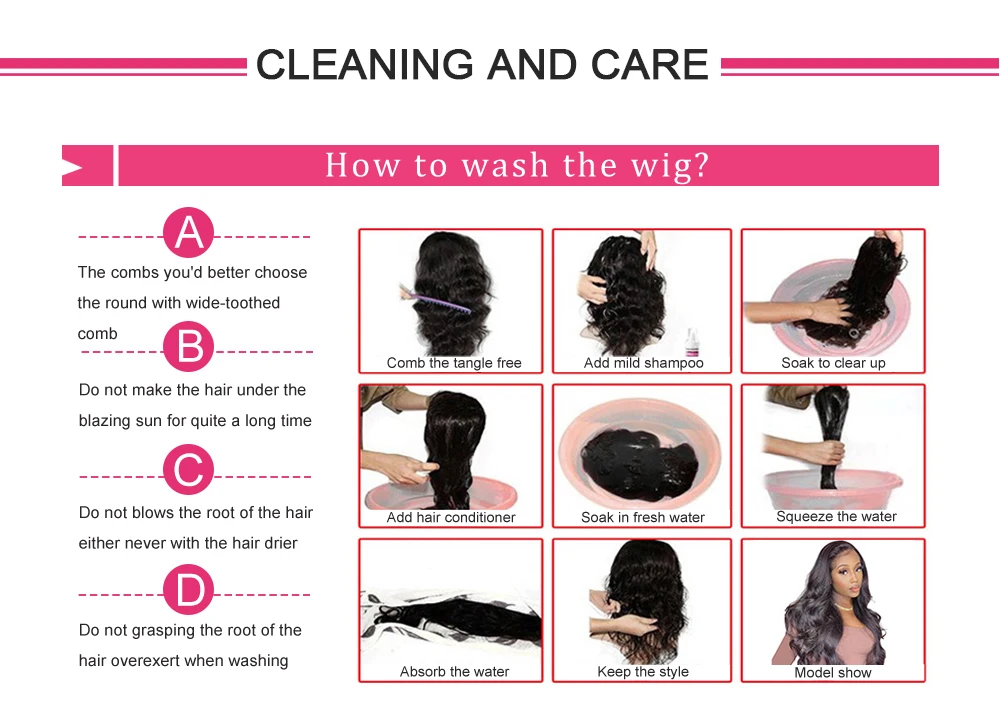 CLEANING AND CARE

How to wash the wig?

A
The combs you'd better choose the round with wide-toothed comb

B
Do not make the hair under the blazing sun for quite a long time

C
Do not blows the root of the hair either never with the hair drier

D
Do not grasping the root of the hair overexert when washing

Comb the tangle free

Add mild shampoo

Soak to clear up

Add hair conditioner

Soak in fresh water

Squeeze the water

Absorb the water

Keep the style

Model show