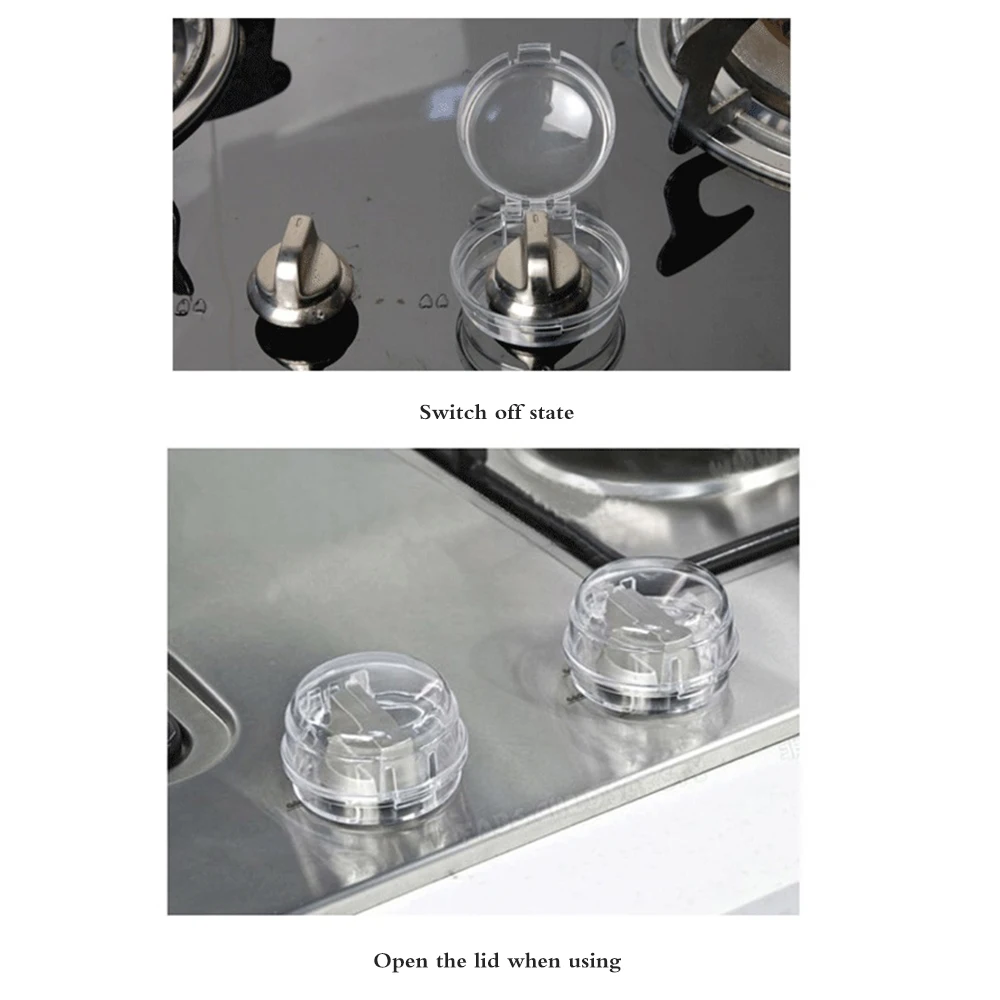 Switch off state

Open the lid when using