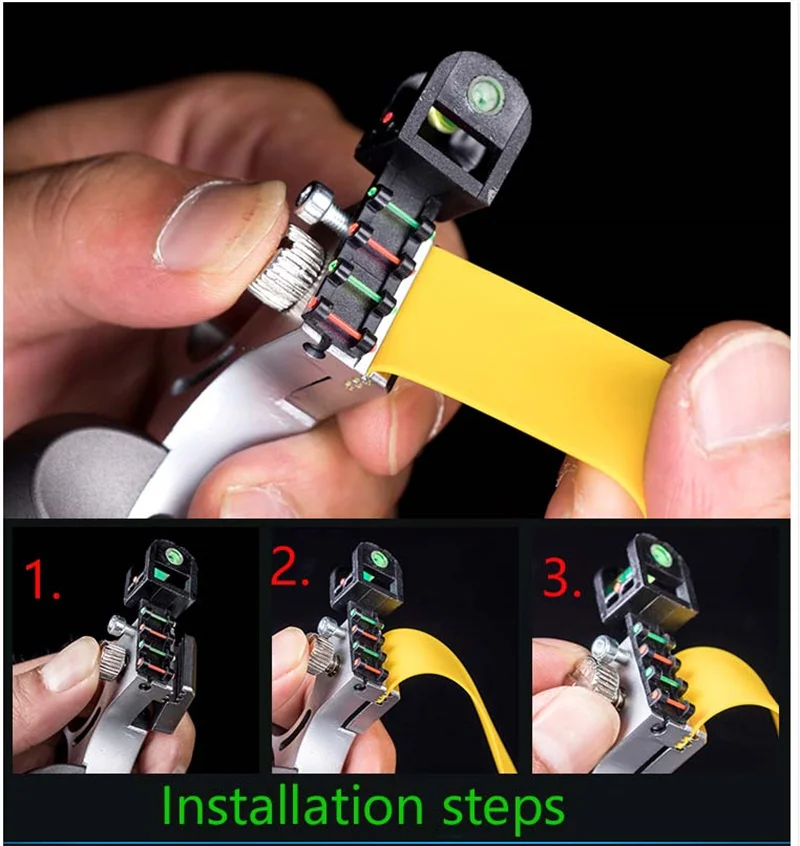 1.

2.

3.

Installation steps