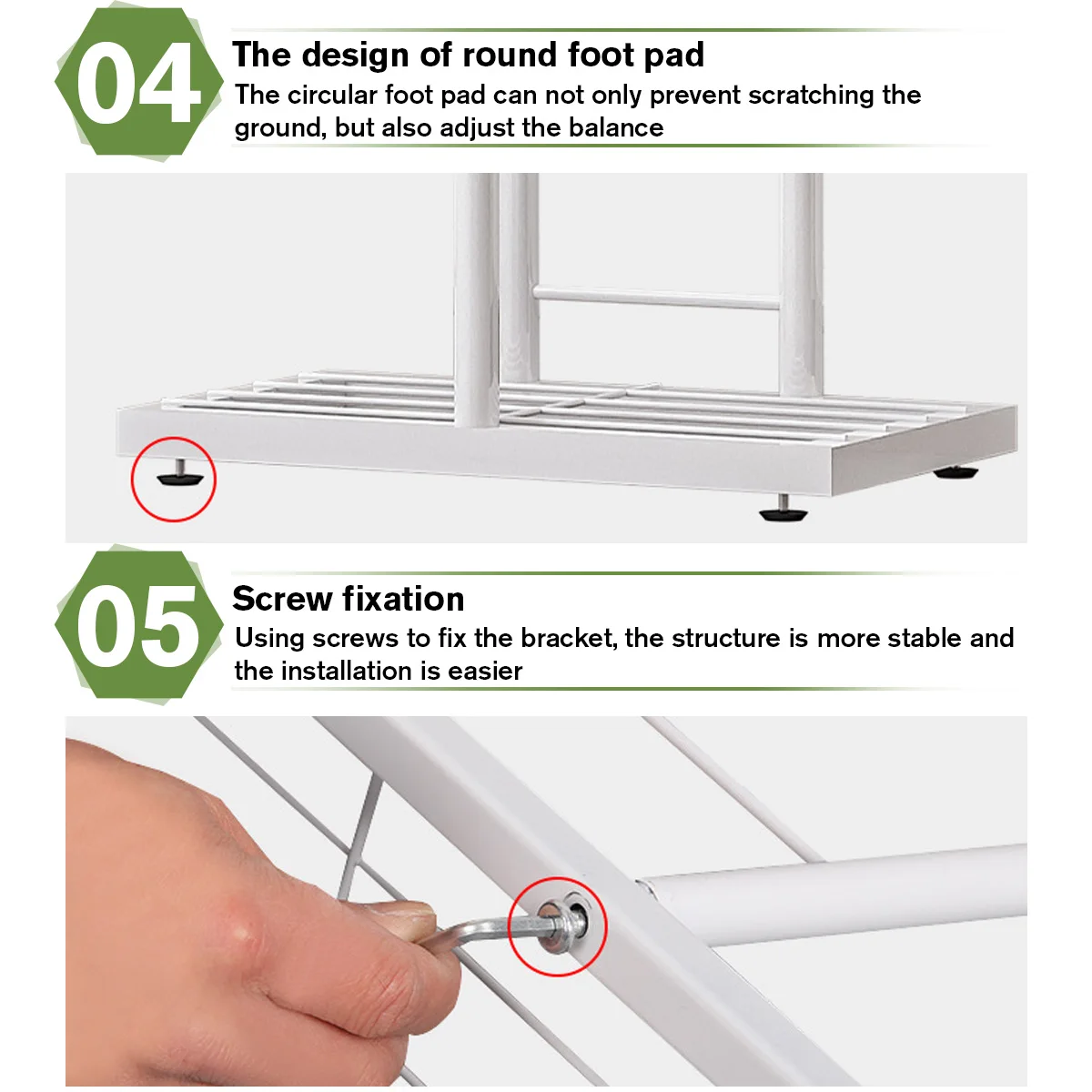 04
The design of round foot pad
The circular foot pad can not only prevent scratching the ground, but also adjust the balance

05
Screw fixation
Using screws to fix the bracket, the structure is more stable and the installation is easier