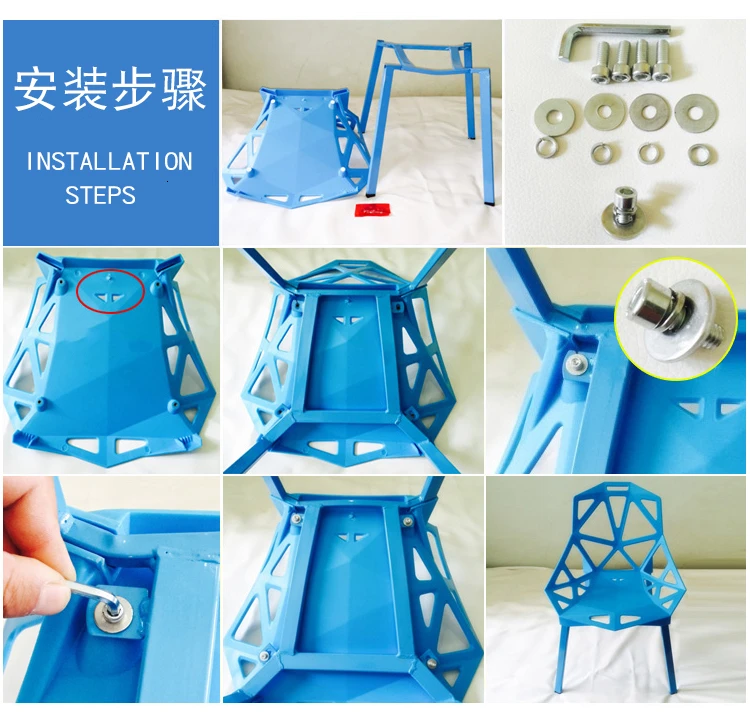 安装步骤
INSTALLATION
STEPS