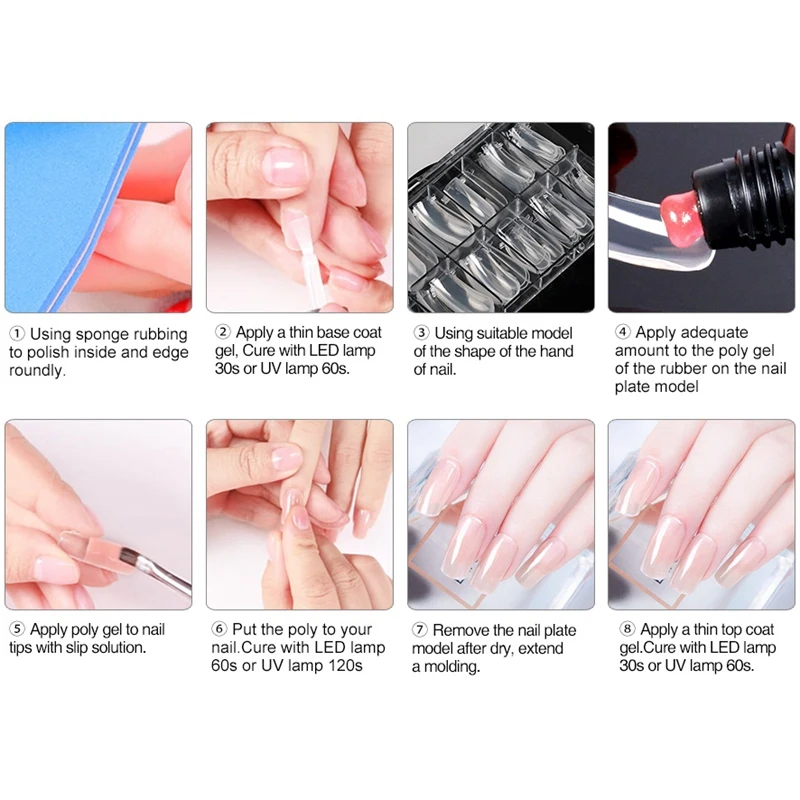 ① Using sponge rubbing to polish inside and edge roundly.

② Apply a thin base coat gel, Cure with LED lamp 30s or UV lamp 60s.

③ Using suitable model of the shape of the hand of nail.

④ Apply adequate amount to the poly gel of the rubber on the nail plate model

⑤ Apply poly gel to nail tips with slip solution.

⑥ Put the poly to your nail.Cure with LED lamp 60s or UV lamp 120s

⑦ Remove the nail plate model after dry, extend a molding.

⑧ Apply a thin top coat gel.Cure with LED lamp 30s or UV lamp 60s.