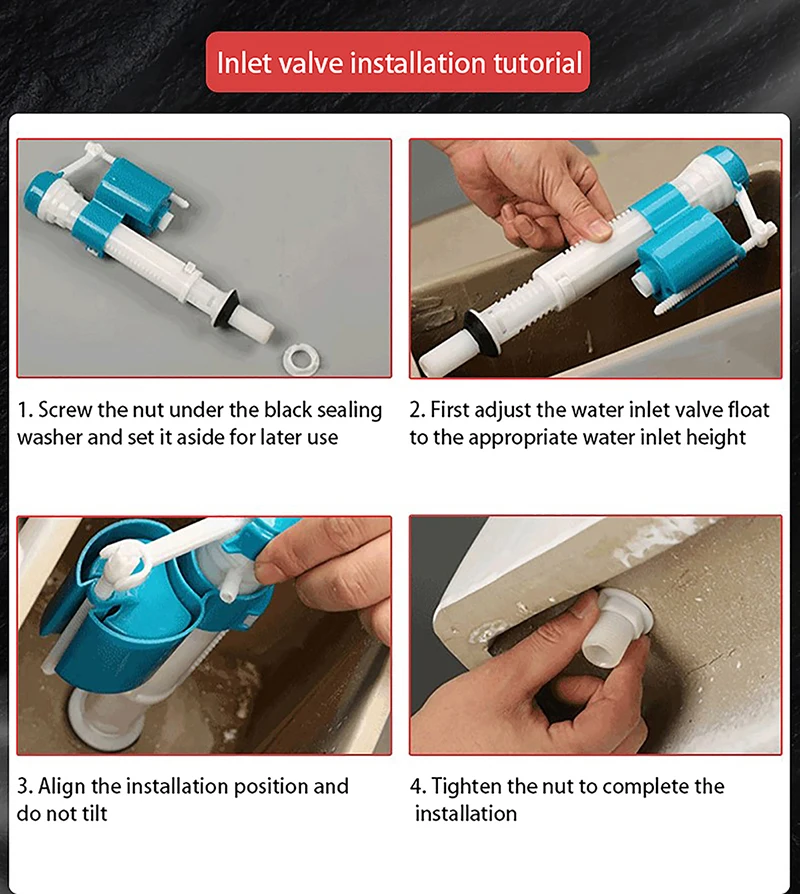 Inlet valve installation tutorial

1. Screw the nut under the black sealing washer and set it aside for later use

2. First adjust the water inlet valve float to the appropriate water inlet height

3. Align the installation position and do not tilt

4. Tighten the nut to complete the installation