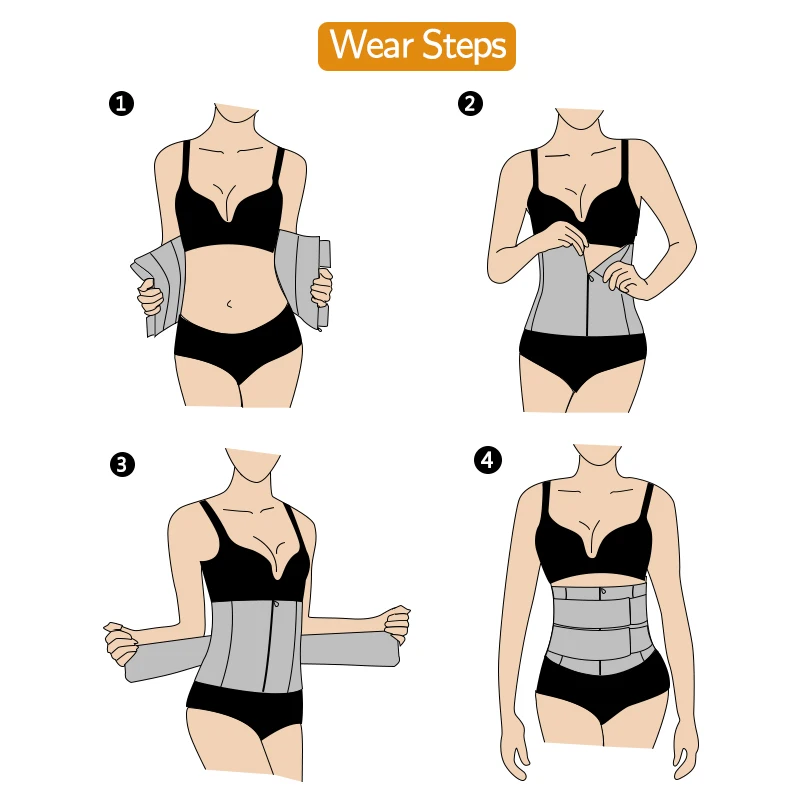 Wear Steps

1

2

3

4