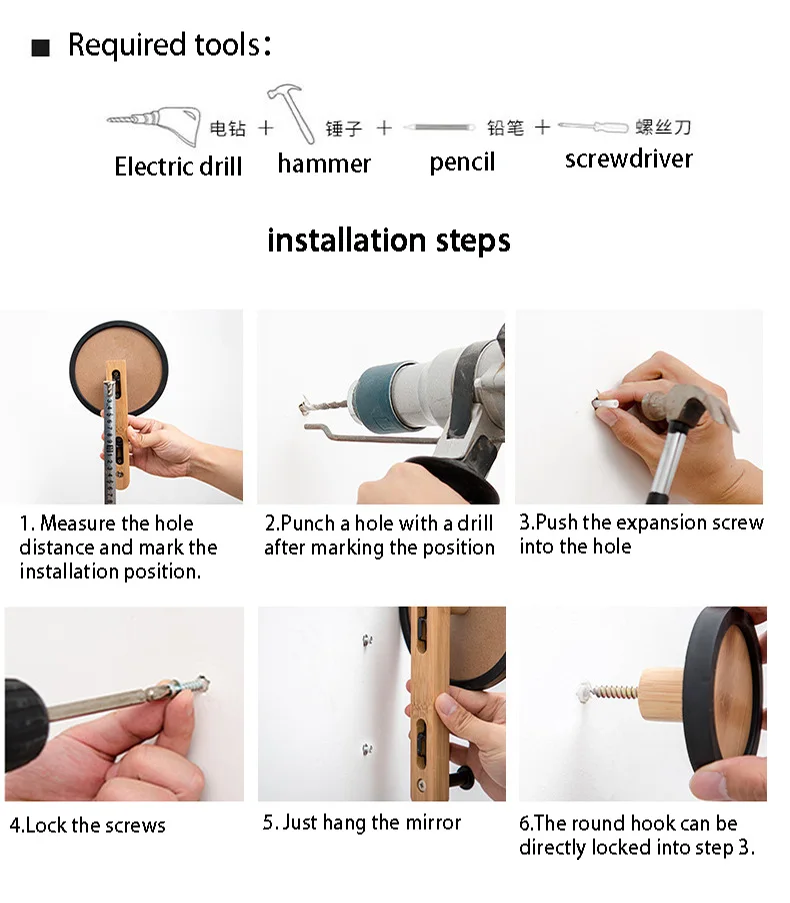 ■ Required tools:

电钻 + 锤子 + 铅笔 + 螺丝刀

Electric drill hammer pencil screwdriver

installation steps

1. Measure the hole distance and mark the installation position.

2.Punch a hole with a drill after marking the position

3.Push the expansion screw into the hole

4.Lock the screws

5. Just hang the mirror

6.The round hook can be directly locked into step 3.