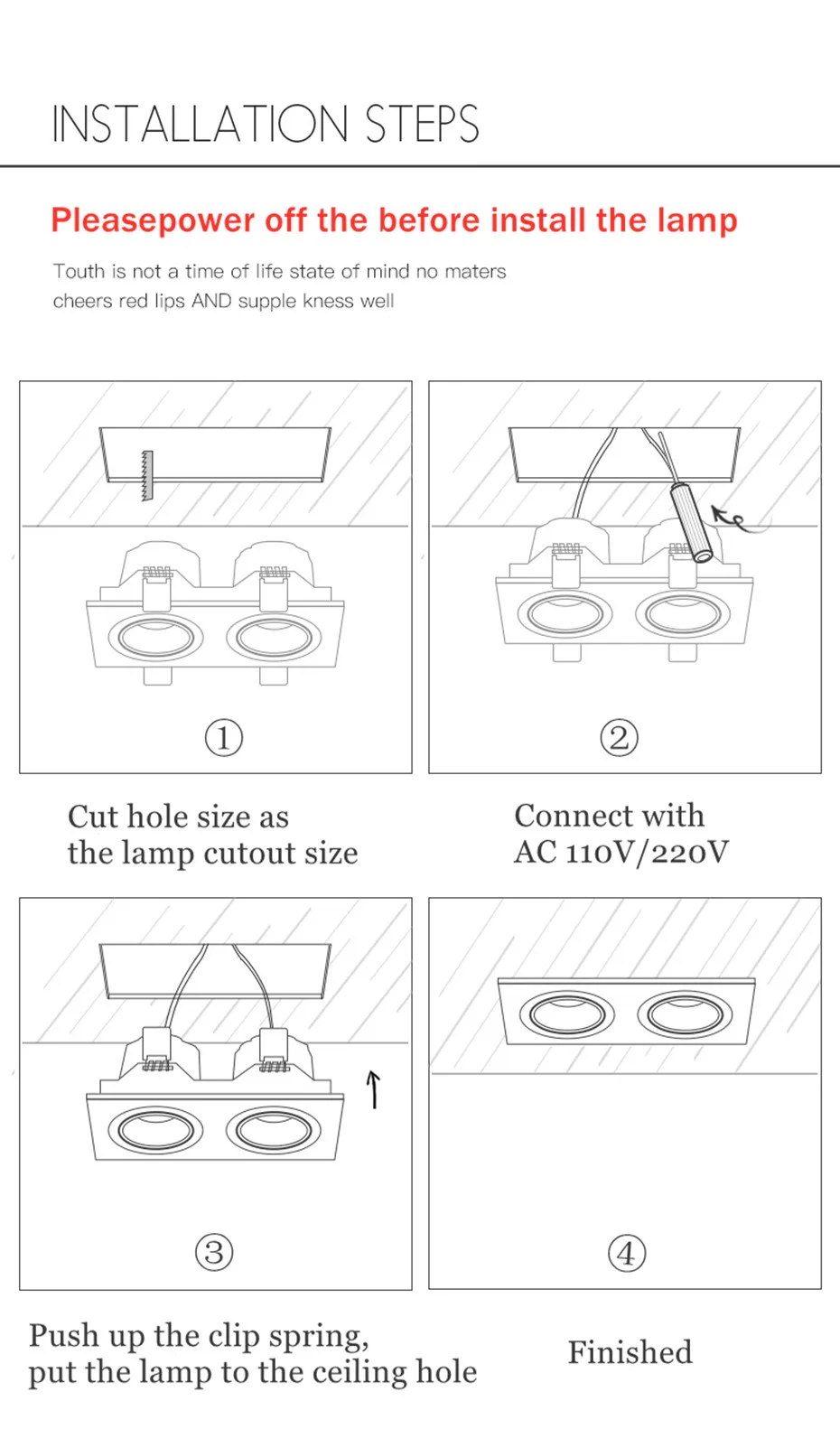 INSTALLATION STEPS

Pleasepower off the before install the lamp

Touth is not a time of life state of mind no maters
cheers red lips AND supple kness well

①

Cut hole size as
the lamp cutout size

②

Connect with
AC 110V/220V

③

Push up the clip spring,
put the lamp to the ceiling hole

④

Finished