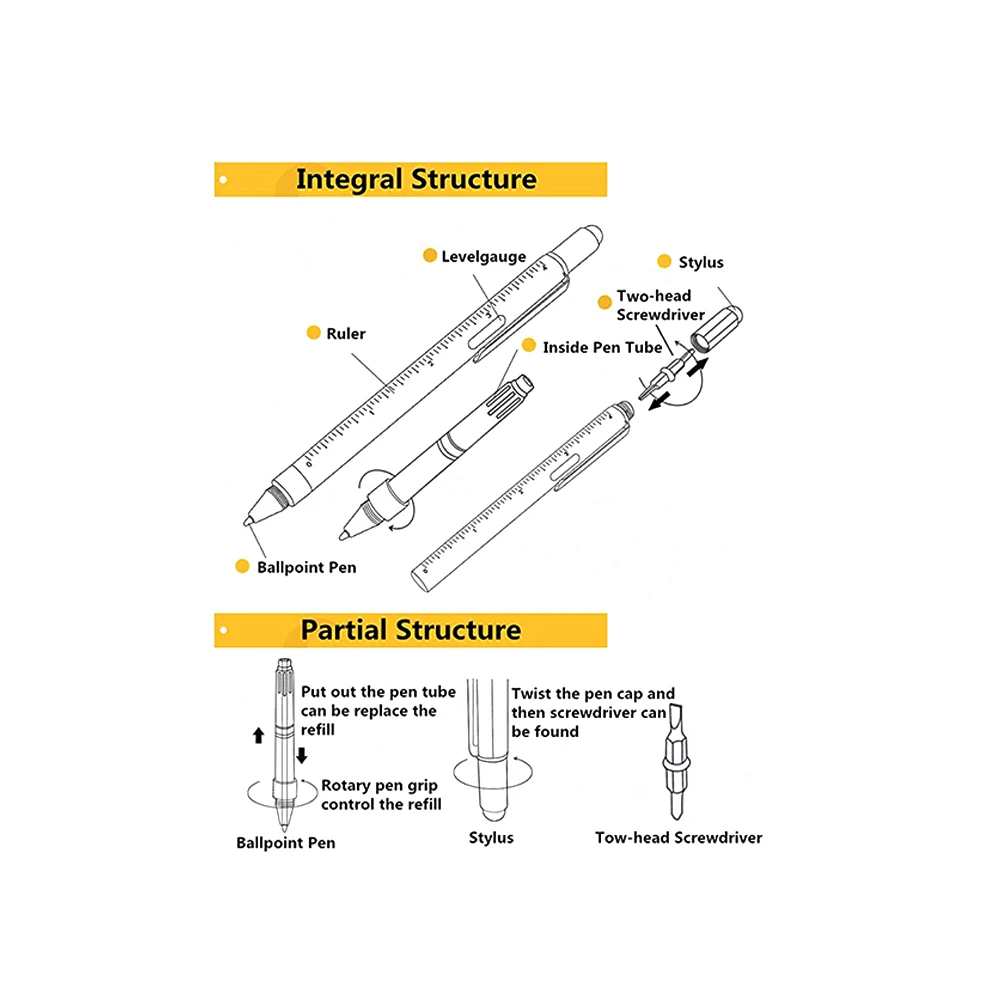 Integral Structure

Levelgauge

Stylus

Two-head Screwdriver

Ruler

Inside Pen Tube

Ballpoint Pen

Partial Structure

Put out the pen tube can be replace the refill

Rotary pen grip control the refill

Ballpoint Pen

Twist the pen cap and then screwdriver can be found

Stylus

Tow-head Screwdriver