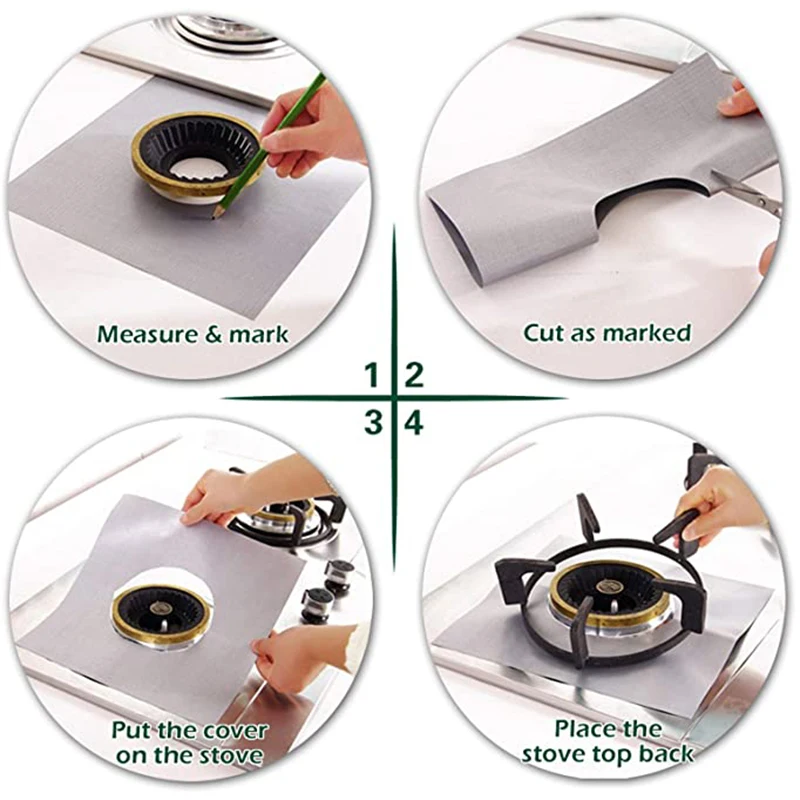 Measure & mark

Cut as marked

1 2
3 4

Put the cover on the stove

Place the stove top back