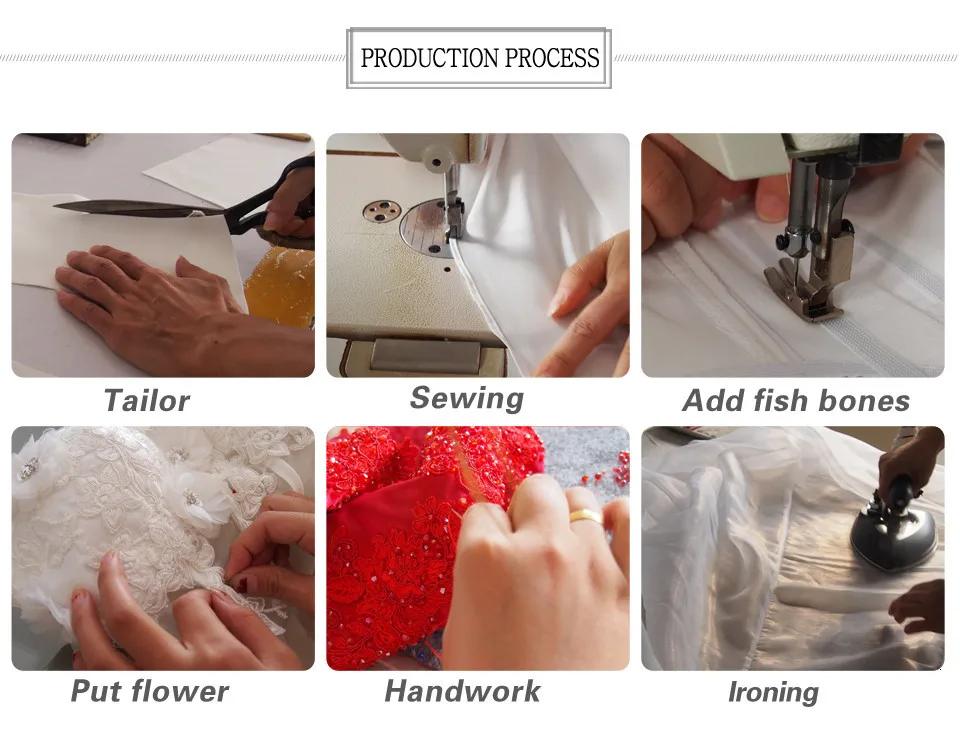 PRODUCTION PROCESS

Tailor

Sewing

Add fish bones

Put flower

Handwork

Ironing