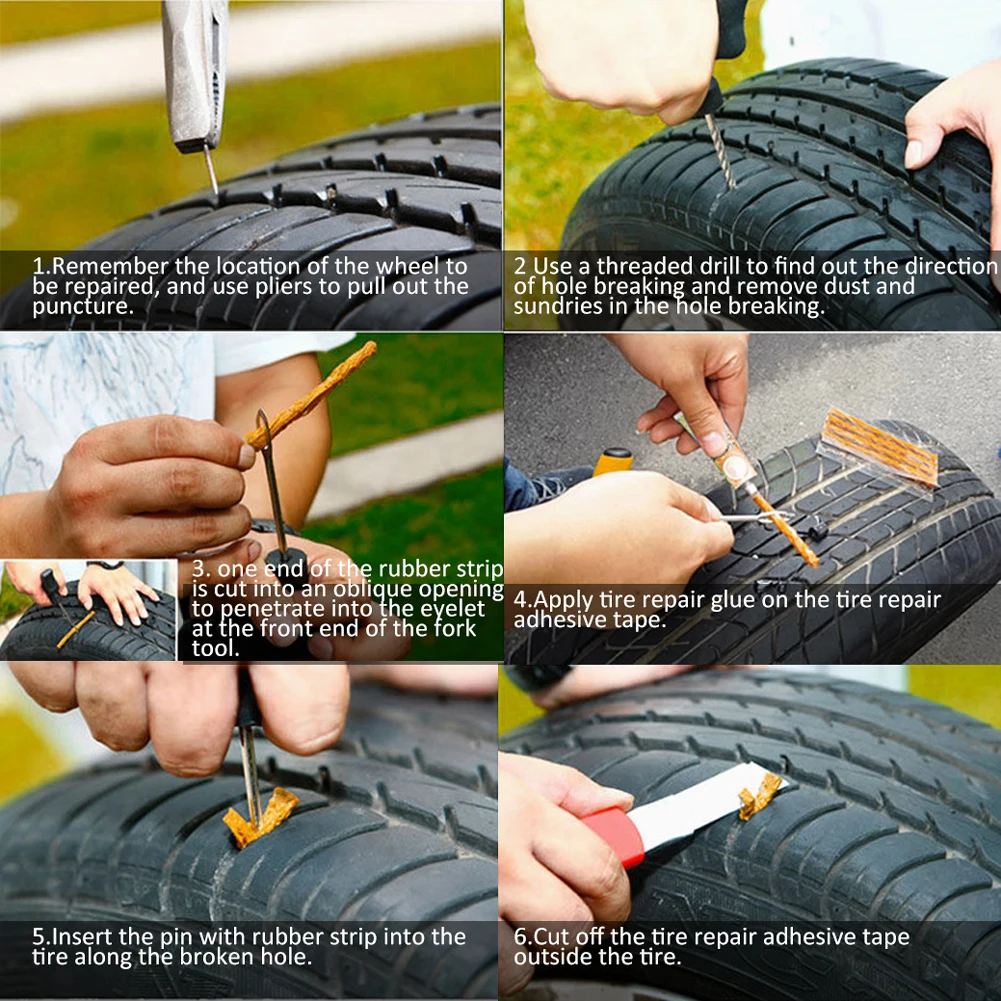 1.Remember the location of the wheel to be repaired, and use pliers to pull out the puncture.

2 Use a threaded drill to find out the direction of hole breaking and remove dust and sundries in the hole breaking.

3. one end of the rubber strip is cut into an oblique opening to penetrate into the eyelet at the front end of the fork tool.

4.Apply tire repair glue on the tire repair adhesive tape.

5.Insert the pin with rubber strip into the tire along the broken hole.

6.Cut off the tire repair adhesive tape outside the tire.