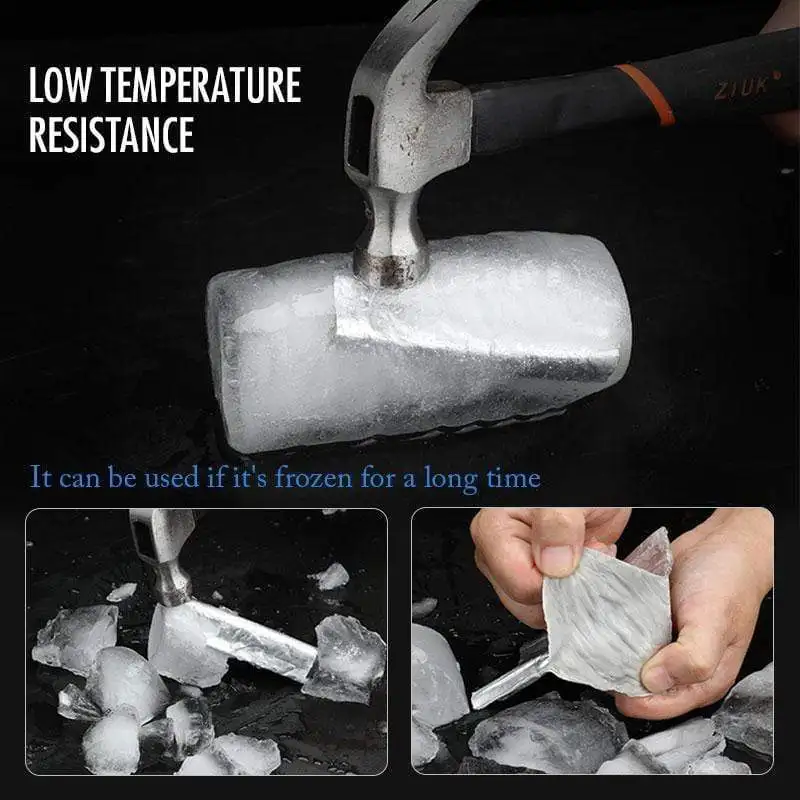 LOW TEMPERATURE RESISTANCE

ZIUK

It can be used if it's frozen for a long time