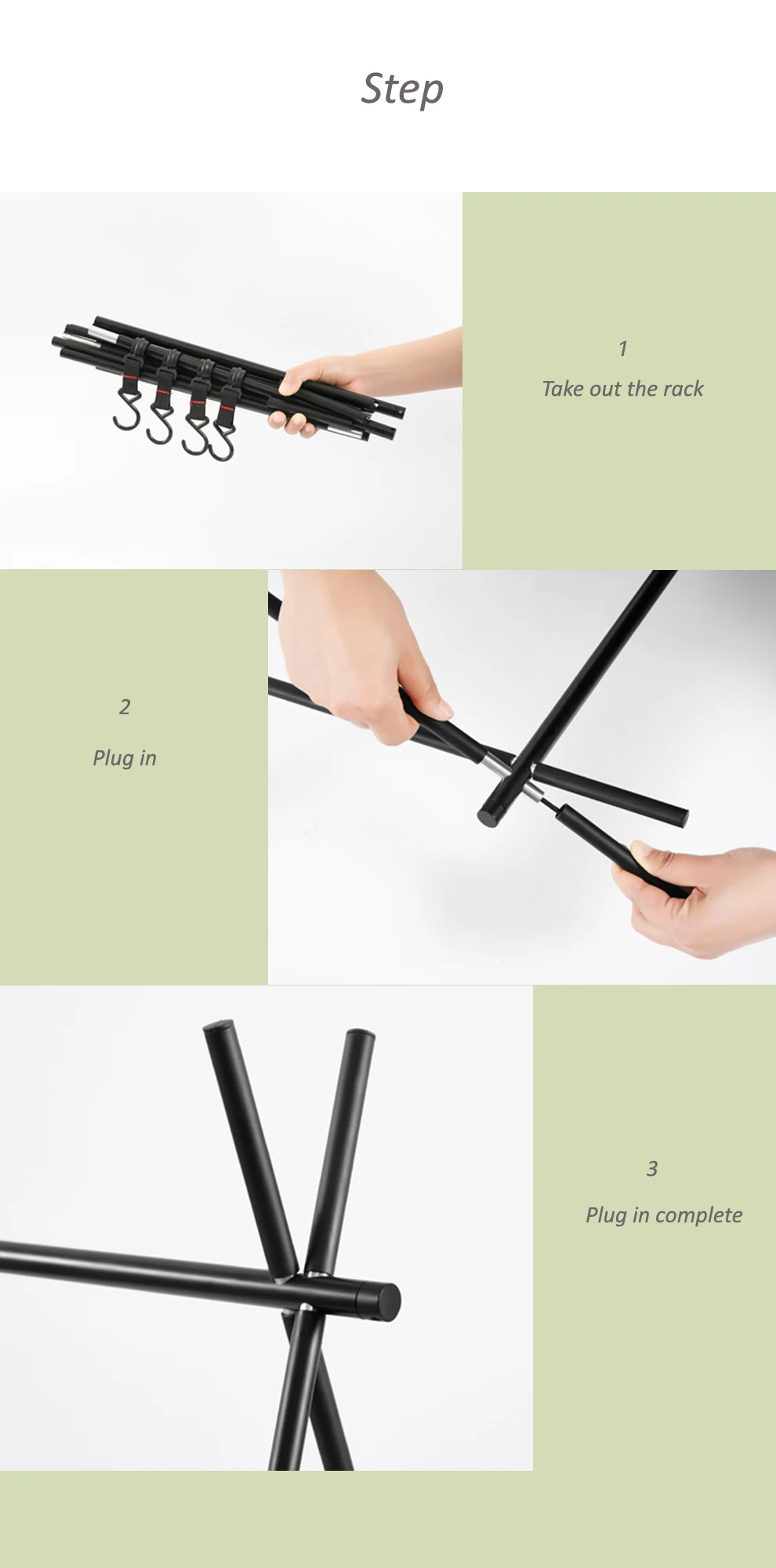 Step

1

Take out the rack

2

Plug in

3

Plug in complete