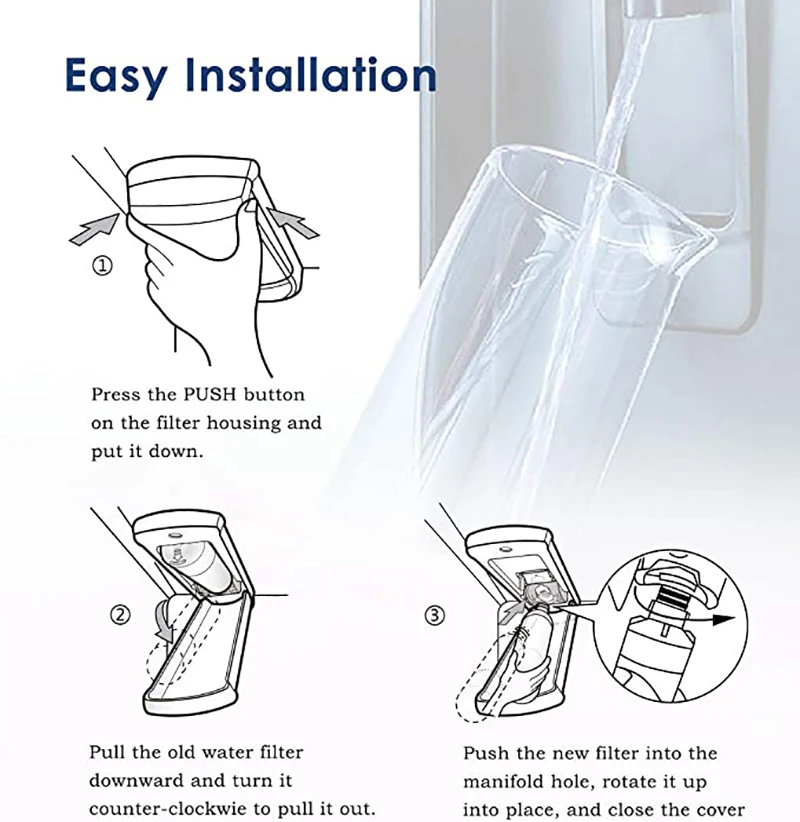 Easy Installation

①

Press the PUSH button on the filter housing and put it down.

②

Pull the old water filter downward and turn it counter-clockwie to pull it out.

③

Push the new filter into the manifold hole, rotate it up into place, and close the cover