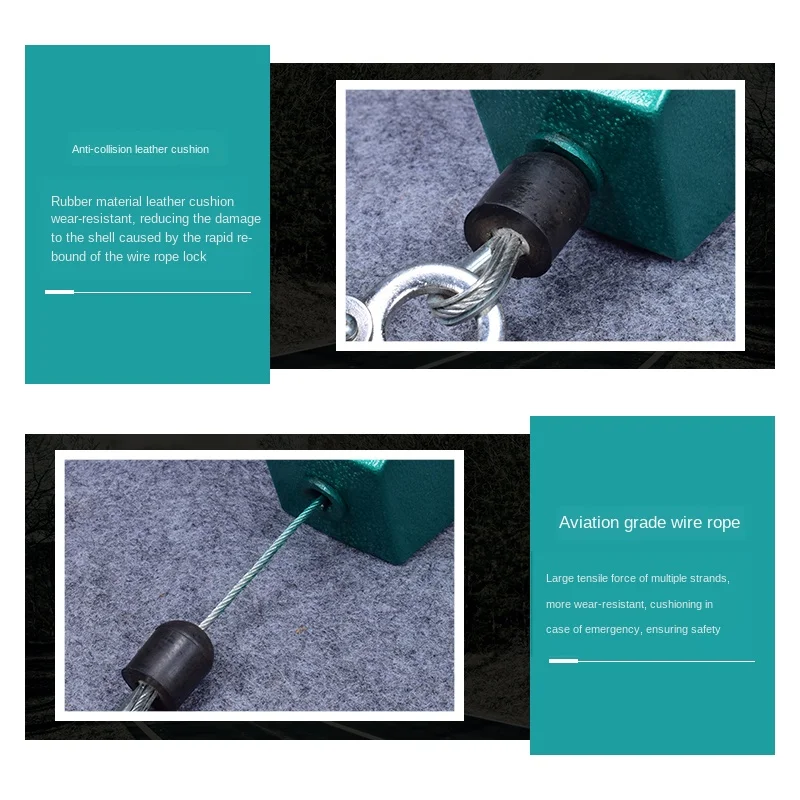 Anti-collision leather cushion

Rubber material leather cushion wear-resistant, reducing the damage to the shell caused by the rapid rebound of the wire rope lock

Aviation grade wire rope

Large tensile force of multiple strands, more wear-resistant, cushioning in case of emergency, ensuring safety