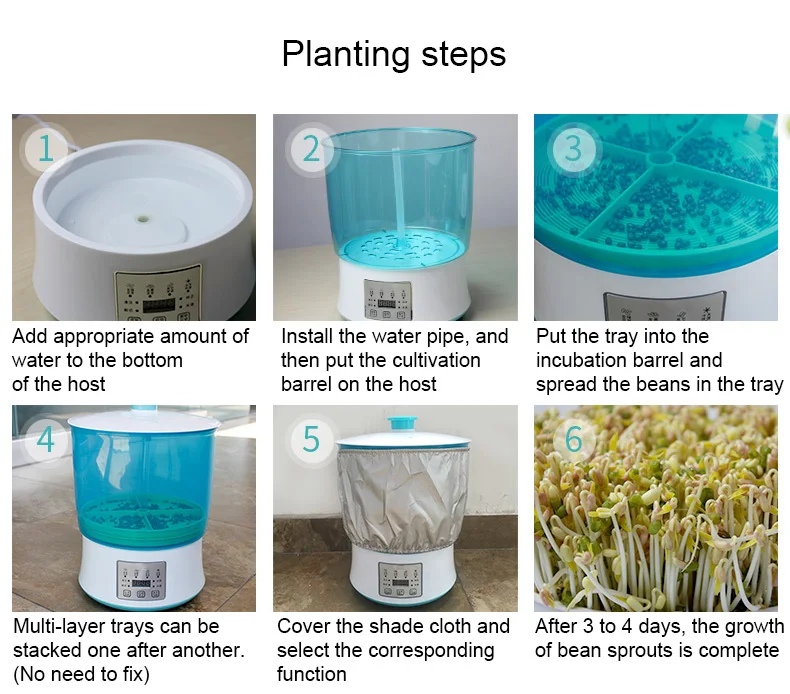 Planting steps

1

Add appropriate amount of water to the bottom of the host

2

Install the water pipe, and then put the cultivation barrel on the host

3

Put the tray into the incubation barrel and spread the beans in the tray

4

Multi-layer trays can be stacked one after another. (No need to fix)

5

Cover the shade cloth and select the corresponding function

6

After 3 to 4 days, the growth of bean sprouts is complete