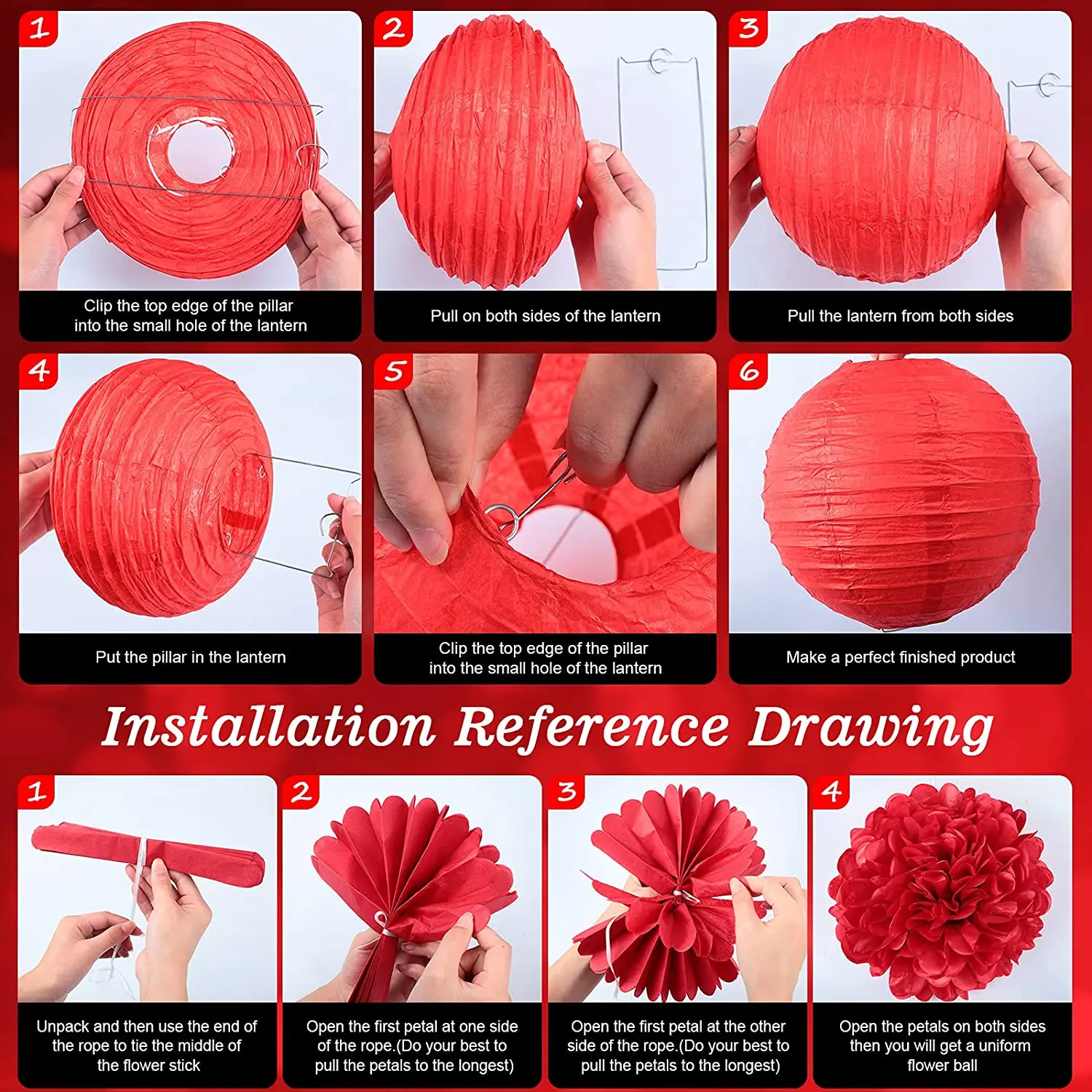 1
Clip the top edge of the pillar into the small hole of the lantern

2
Pull on both sides of the lantern

3
Pull the lantern from both sides

4
Put the pillar in the lantern

5
Clip the top edge of the pillar into the small hole of the lantern

6
Make a perfect finished product

Installation Reference Drawing

1
Unpack and then use the end of the rope to tie the middle of the flower stick

2
Open the first petal at one side of the rope.(Do your best to pull the petals to the longest)

3
Open the first petal at the other side of the rope.(Do your best to pull the petals to the longest)

4
Open the petals on both sides then you will get a uniform flower ball