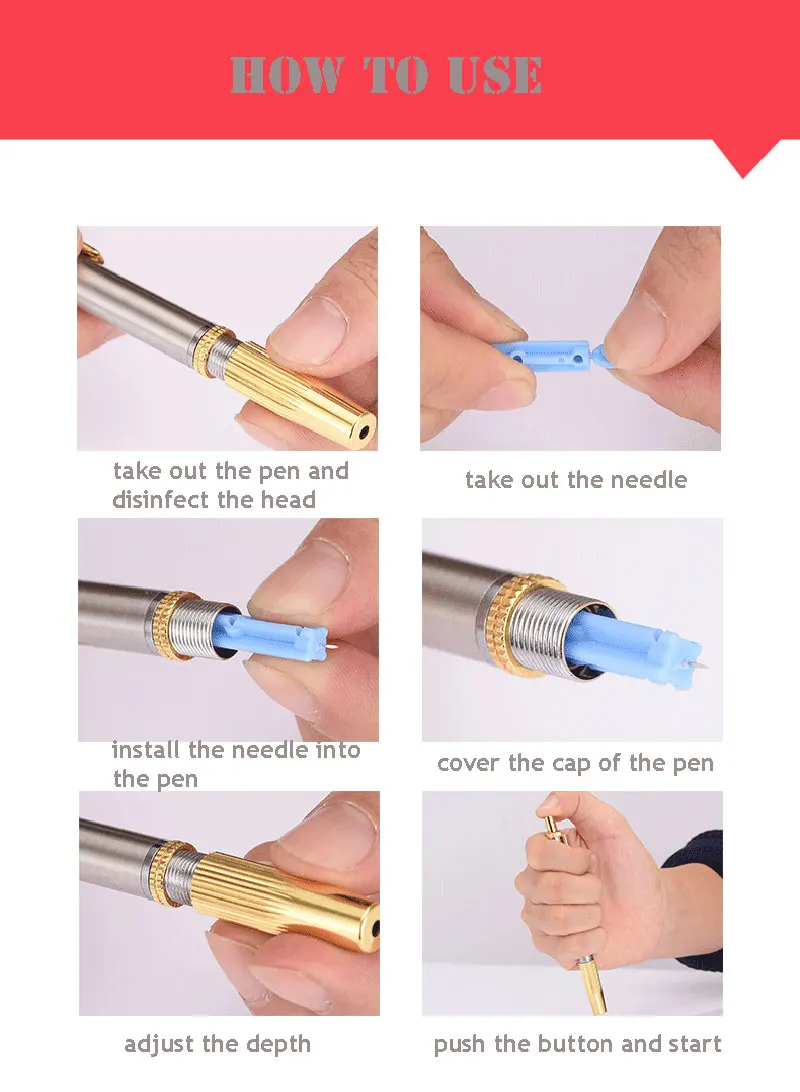 HOW TO USE

take out the pen and disinfect the head

take out the needle

install the needle into the pen

cover the cap of the pen

adjust the depth

push the button and start