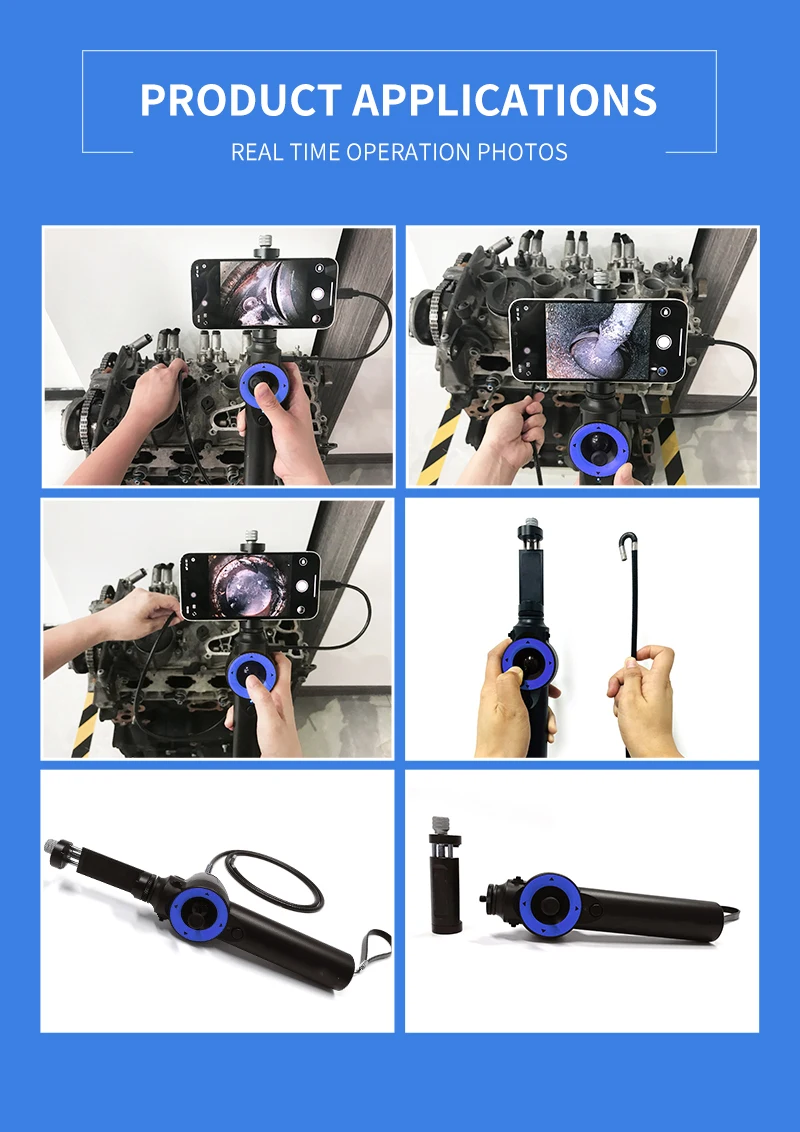 PRODUCT APPLICATIONS
REAL TIME OPERATION PHOTOS