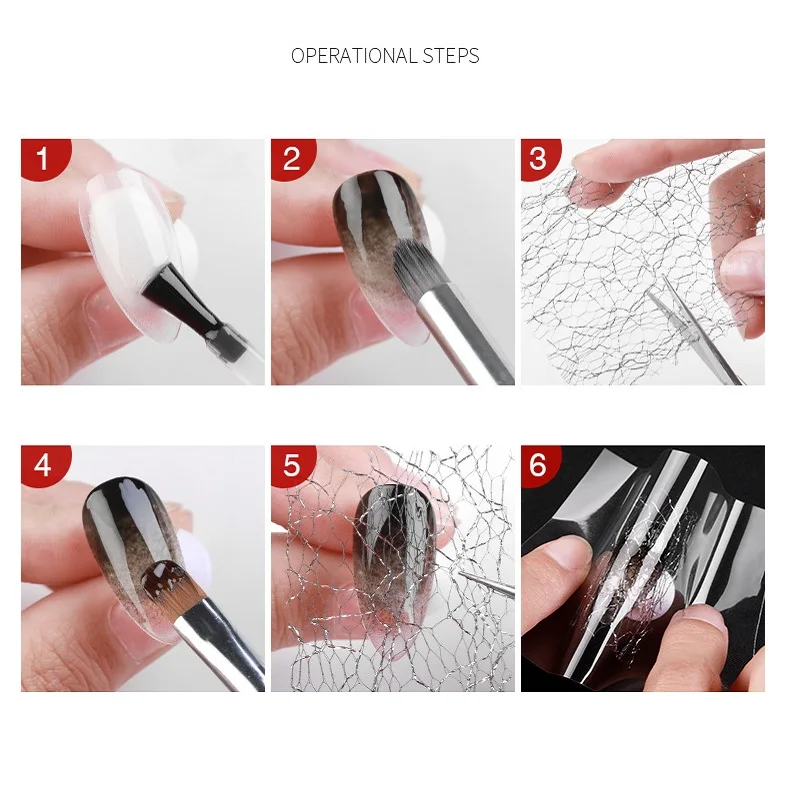 OPERATIONAL STEPS

1

2

3

4

5

6