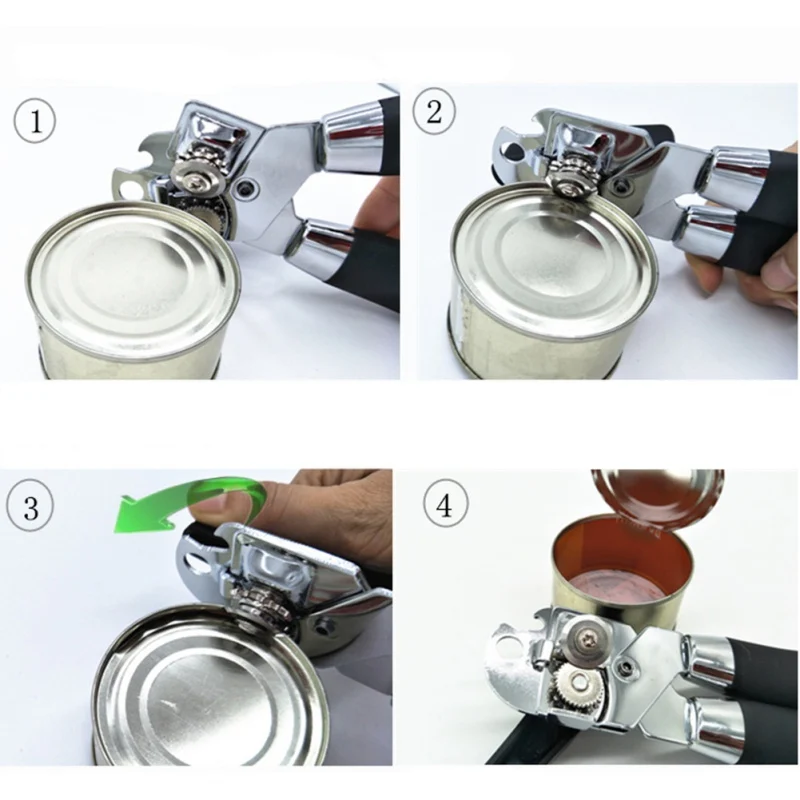 1

2

3

4