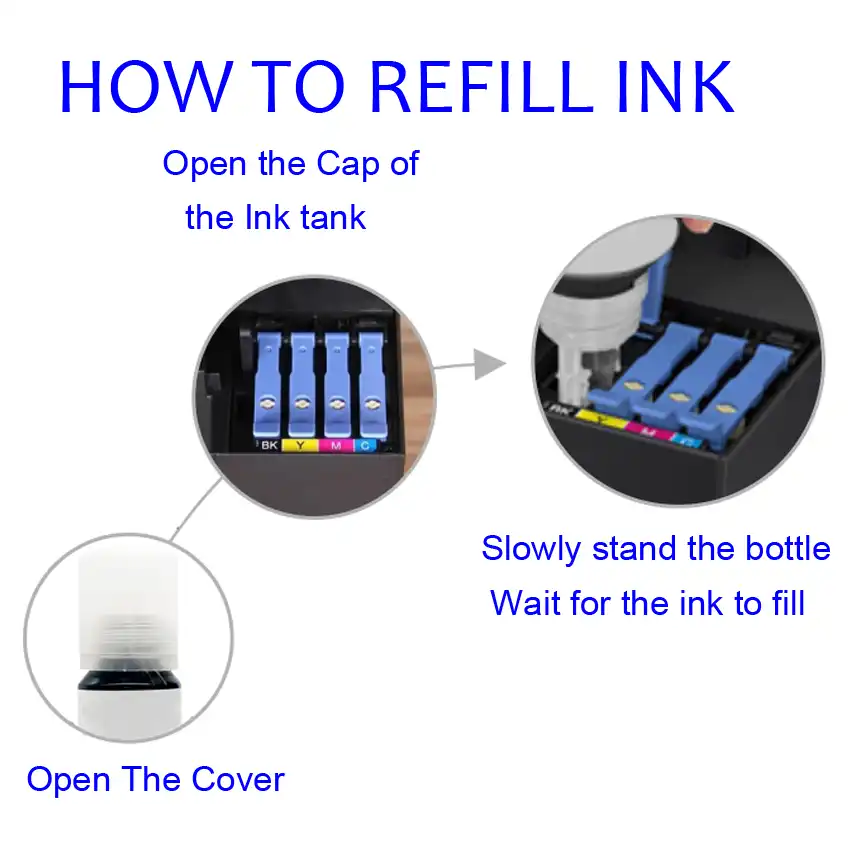 HOW TO REFILL INK

Open the Cap of the Ink tank

BK Y M C

BK Y M C

Slowly stand the bottle
Wait for the ink to fill

Open The Cover