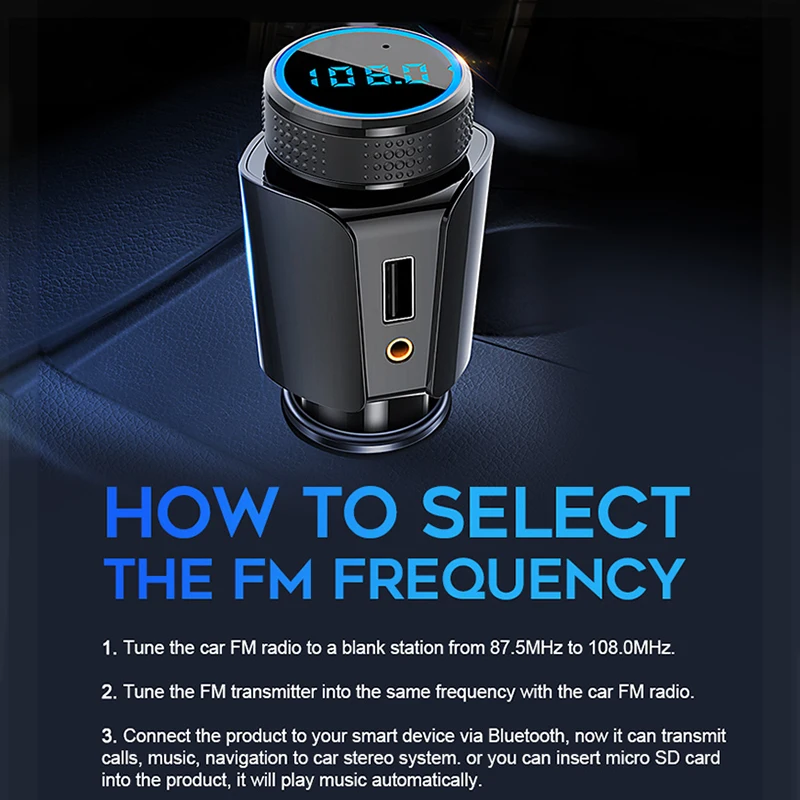 108.0

HOW TO SELECT THE FM FREQUENCY

1. Tune the car FM radio to a blank station from 87.5MHz to 108.0MHz.

2. Tune the FM transmitter into the same frequency with the car FM radio.

3. Connect the product to your smart device via Bluetooth, now it can transmit calls, music, navigation to car stereo system. or you can insert micro SD card into the product, it will play music automatically.