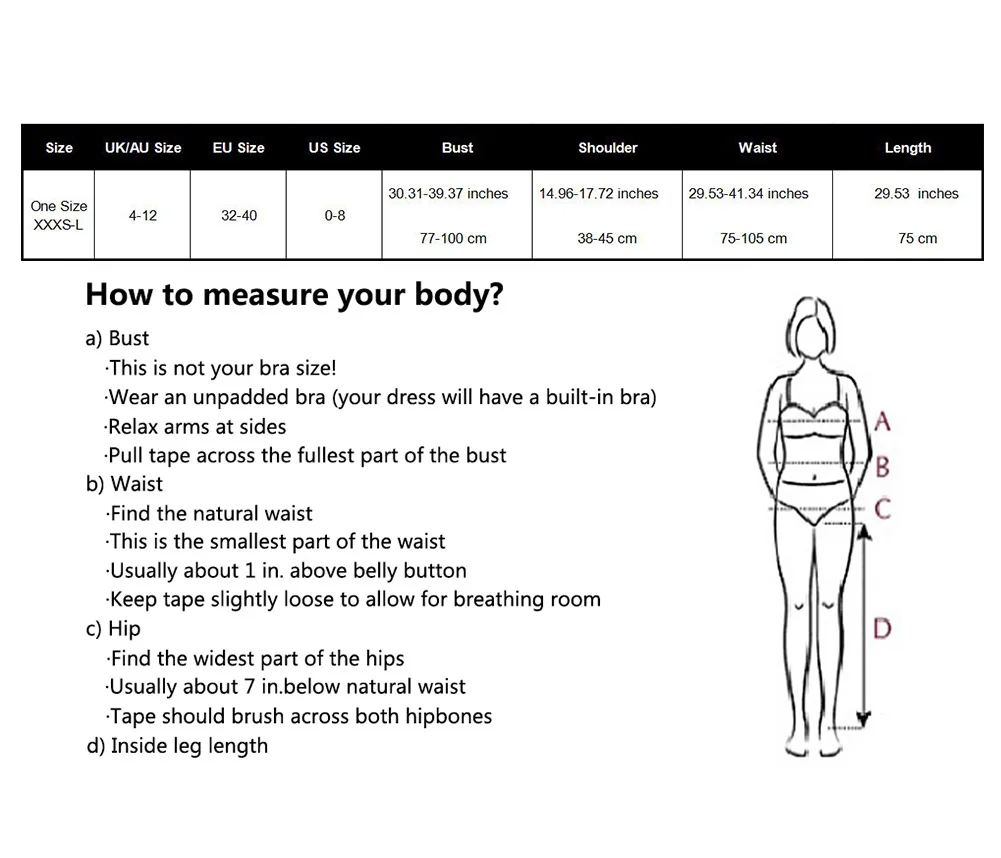 | Size | UK/AU Size | EU Size | US Size | Bust | Shoulder | Waist | Length |
|---|---|---|---|---|---|---|---|
| One Size XXXS-L | 4-12 | 32-40 | 0-8 | 30.31-39.37 inches 77-100 cm | 14.96-17.72 inches 38-45 cm | 29.53-41.34 inches 75-105 cm | 29.53 inches 75 cm |

How to measure your body?

a) Bust
·This is not your bra size!
·Wear an unpadded bra (your dress will have a built-in bra)
·Relax arms at sides
·Pull tape across the fullest part of the bust
b) Waist
·Find the natural waist
·This is the smallest part of the waist
·Usually about 1 in. above belly button
·Keep tape slightly loose to allow for breathing room
c) Hip
·Find the widest part of the hips
·Usually about 7 in.below natural waist
·Tape should brush across both hipbones
d) Inside leg length

A
B
C
D