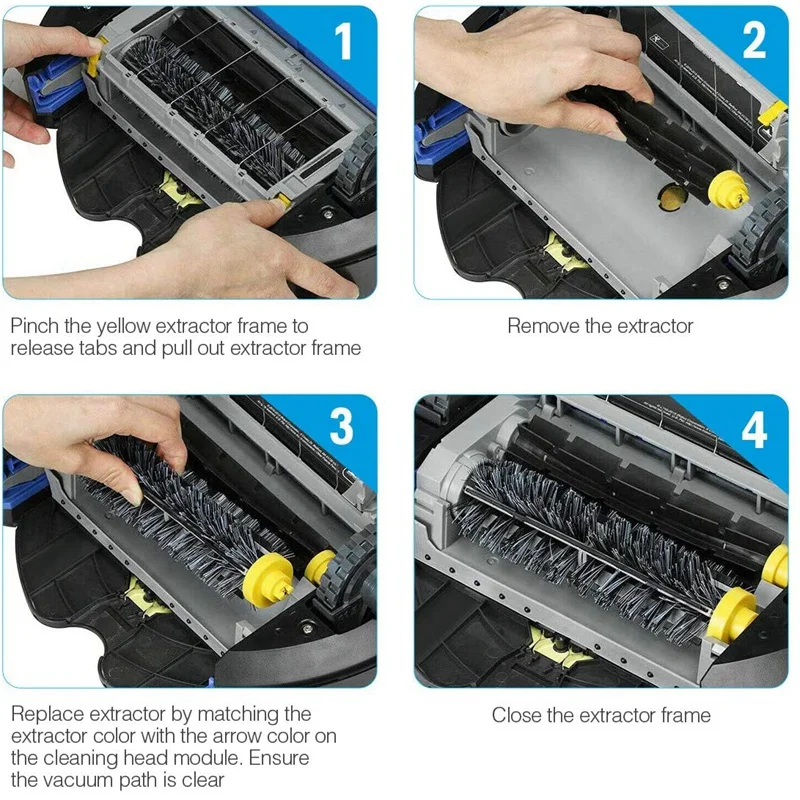 1

Pinch the yellow extractor frame to release tabs and pull out extractor frame

2

Remove the extractor

3

Replace extractor by matching the extractor color with the arrow color on the cleaning head module. Ensure the vacuum path is clear

4

Close the extractor frame