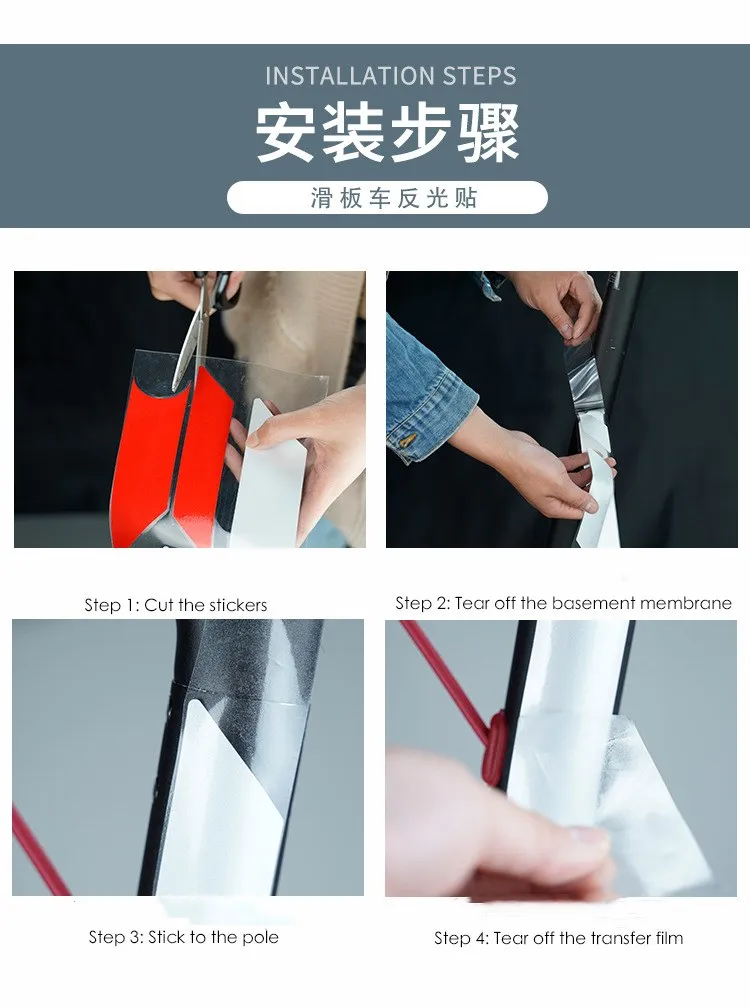 INSTALLATION STEPS
安装步骤
滑板车反光贴

Step 1: Cut the stickers

Step 2: Tear off the basement membrane

Step 3: Stick to the pole

Step 4: Tear off the transfer film