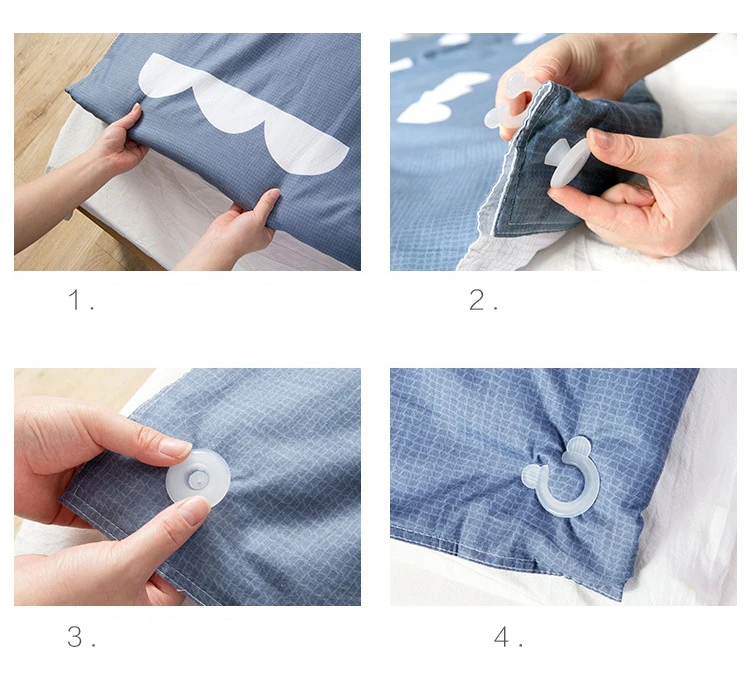 1.

2.

3.

4.