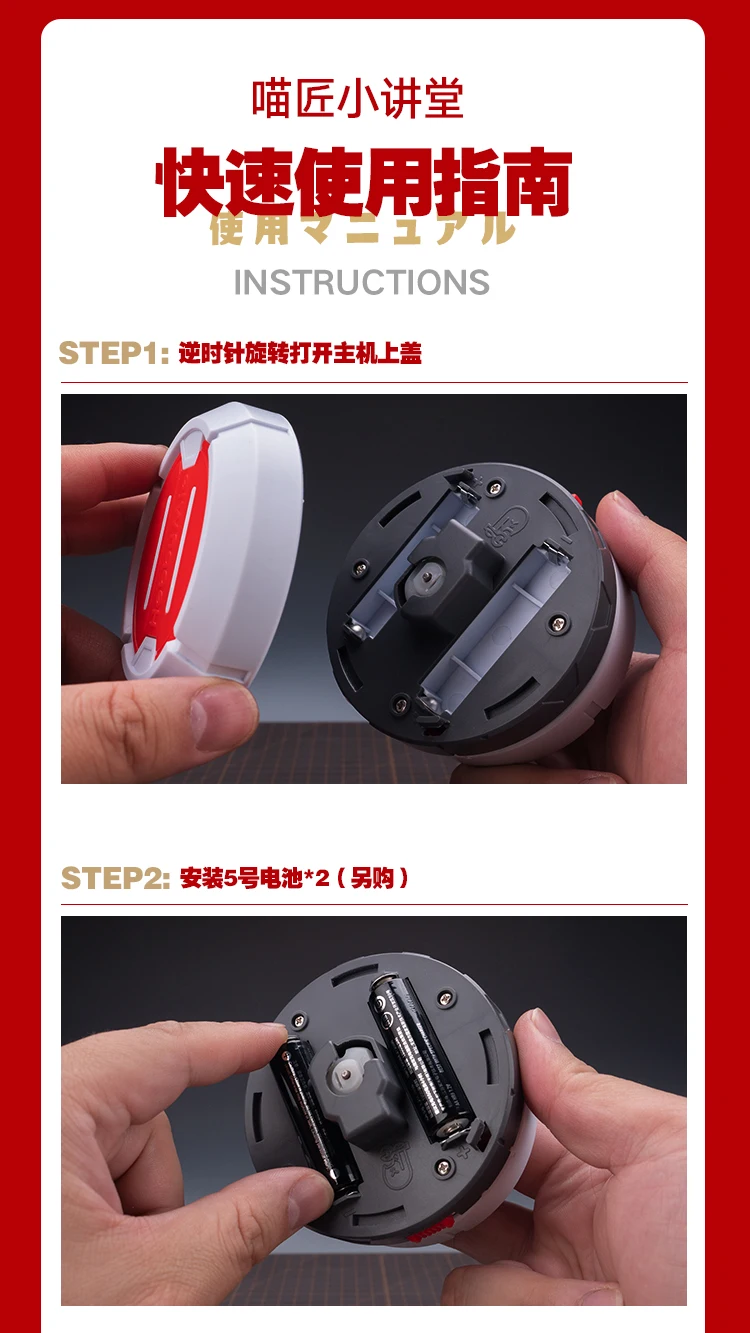 喵匠小讲堂

快速使用指南

使用マニュアル

INSTRUCTIONS

STEP1: 逆时针旋转打开主机上盖

STEP2: 安装5号电池*2（另购）