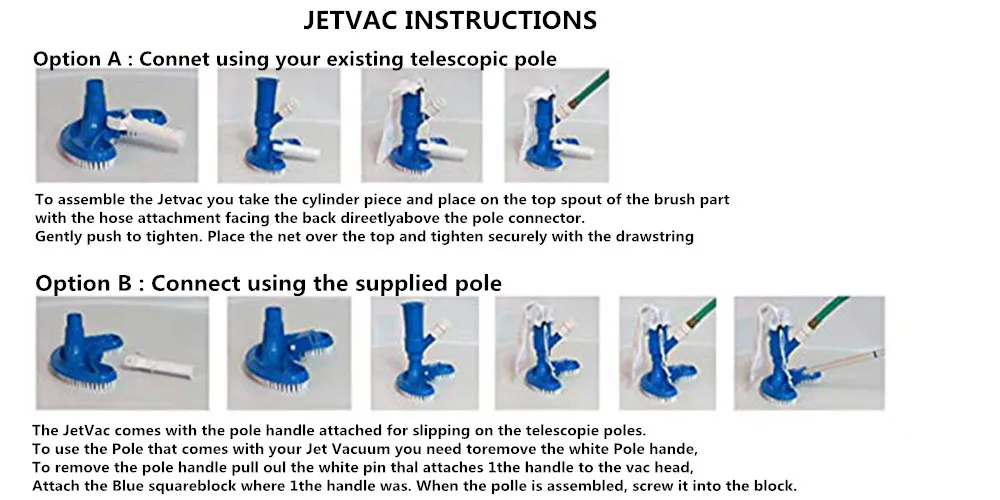 JETVAC INSTRUCTIONS

Option A : Connet using your existing telescopic pole

To assemble the Jetvac you take the cylinder piece and place on the top spout of the brush part with the hose attachment facing the back direetlyabove the pole connector.
Gently push to tighten. Place the net over the top and tighten securely with the drawstring

Option B : Connect using the supplied pole

The JetVac comes with the pole handle attached for slipping on the telescopie poles.
To use the Pole that comes with your Jet Vacuum you need toremove the white Pole hande,
To remove the pole handle pull oul the white pin thal attaches 1the handle to the vac head,
Attach the Blue squareblock where 1the handle was. When the polle is assembled, screw it into the block.