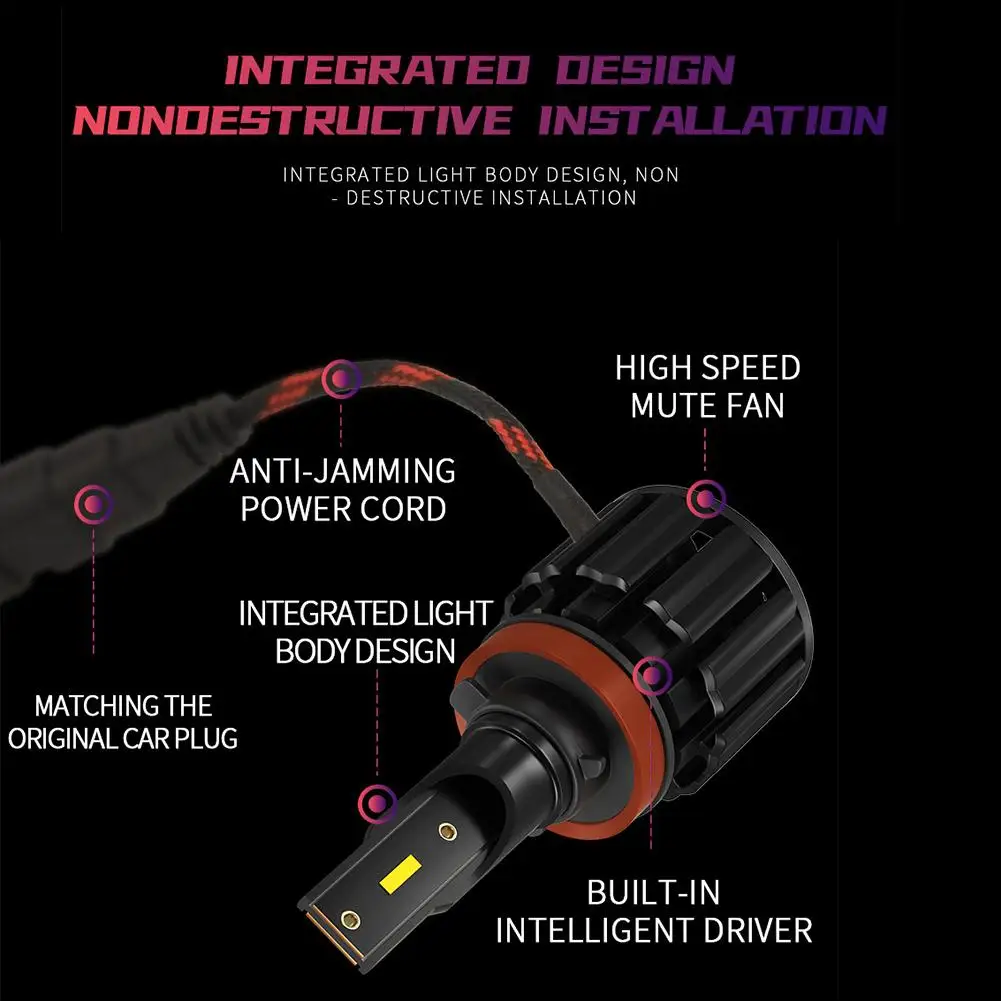 INTEGRATED DESIGN
NONDESTRUCTIVE INSTALLATION

INTEGRATED LIGHT BODY DESIGN, NON - DESTRUCTIVE INSTALLATION

HIGH SPEED MUTE FAN

ANTI-JAMMING POWER CORD

INTEGRATED LIGHT BODY DESIGN

MATCHING THE ORIGINAL CAR PLUG

BUILT-IN INTELLIGENT DRIVER