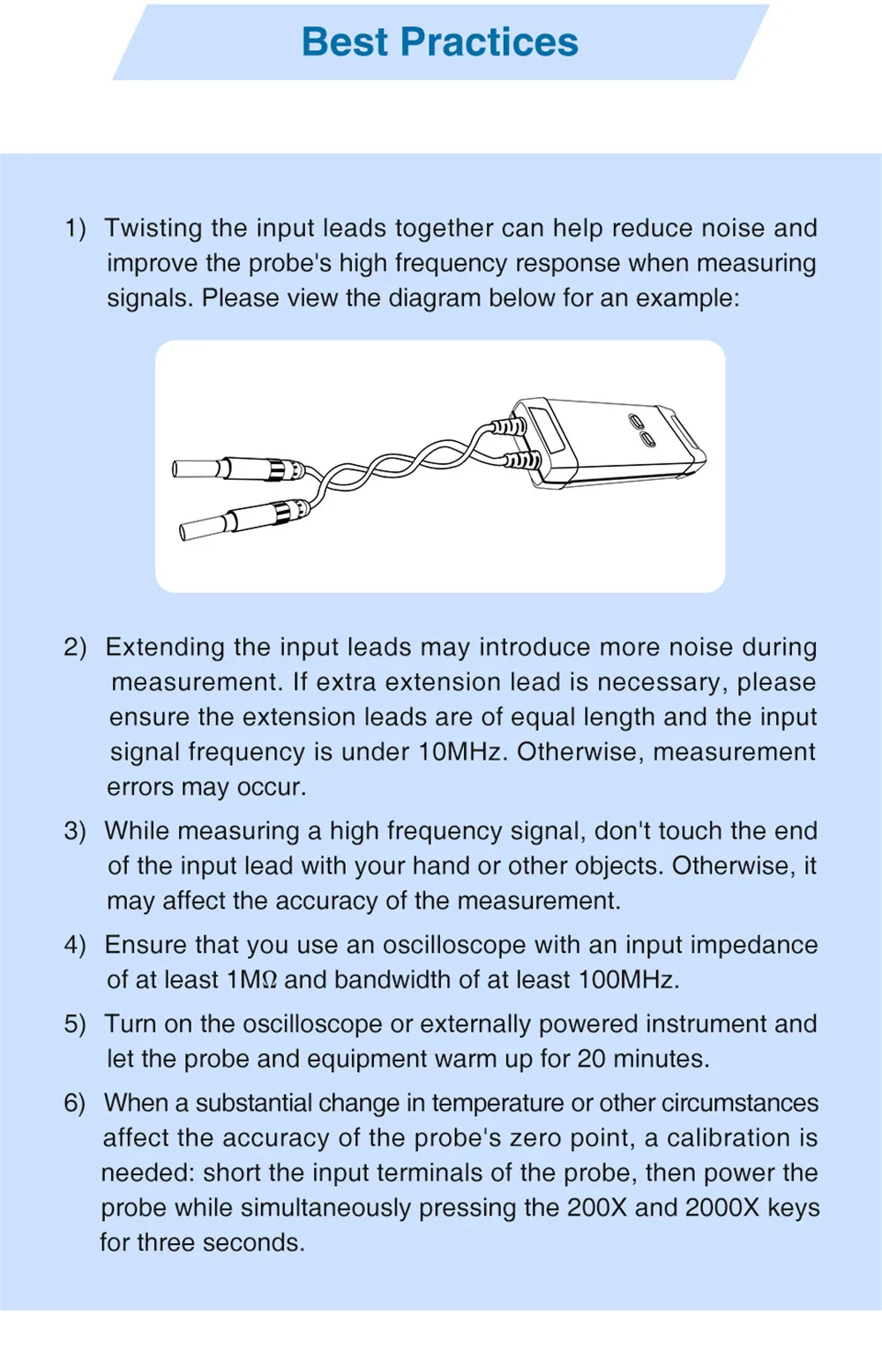 Best Practices

1) Twisting the input leads together can help reduce noise and improve the probe's high frequency response when measuring signals. Please view the diagram below for an example:

2) Extending the input leads may introduce more noise during measurement. If extra extension lead is necessary, please ensure the extension leads are of equal length and the input signal frequency is under 10MHz. Otherwise, measurement errors may occur.

3) While measuring a high frequency signal, don't touch the end of the input lead with your hand or other objects. Otherwise, it may affect the accuracy of the measurement.

4) Ensure that you use an oscilloscope with an input impedance of at least 1MΩ and bandwidth of at least 100MHz.

5) Turn on the oscilloscope or externally powered instrument and let the probe and equipment warm up for 20 minutes.

6) When a substantial change in temperature or other circumstances affect the accuracy of the probe's zero point, a calibration is needed: short the input terminals of the probe, then power the probe while simultaneously pressing the 200X and 2000X keys for three seconds.