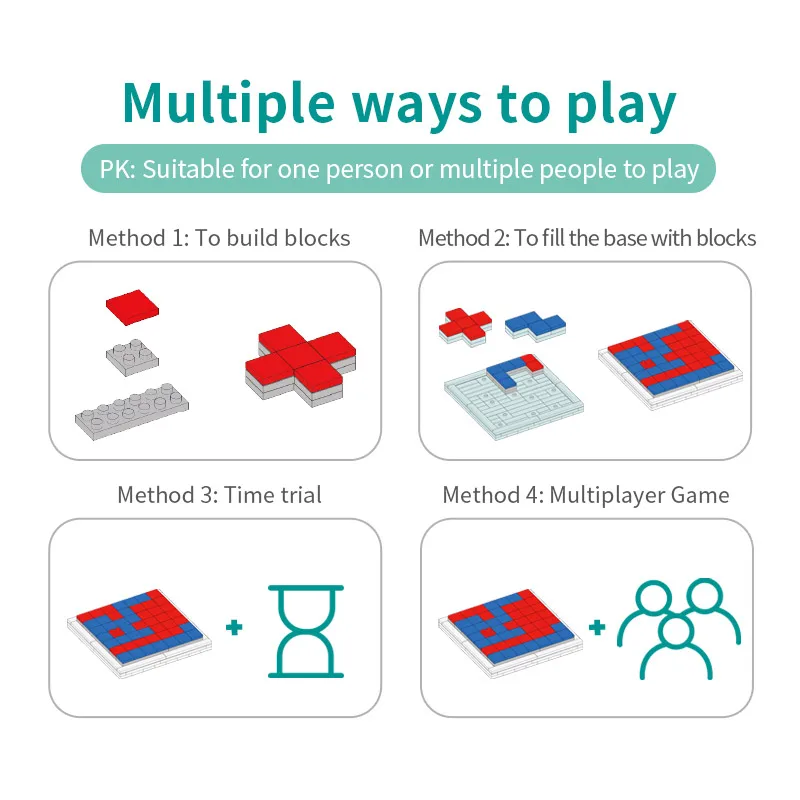 Multiple ways to play

PK: Suitable for one person or multiple people to play

Method 1: To build blocks

Method 2: To fill the base with blocks

Method 3: Time trial

+

Method 4: Multiplayer Game

+