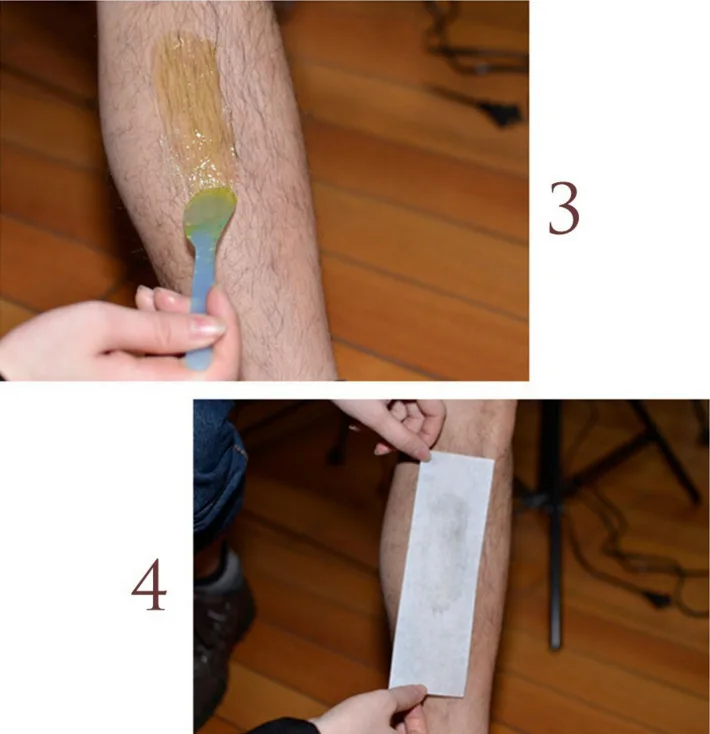 3

4