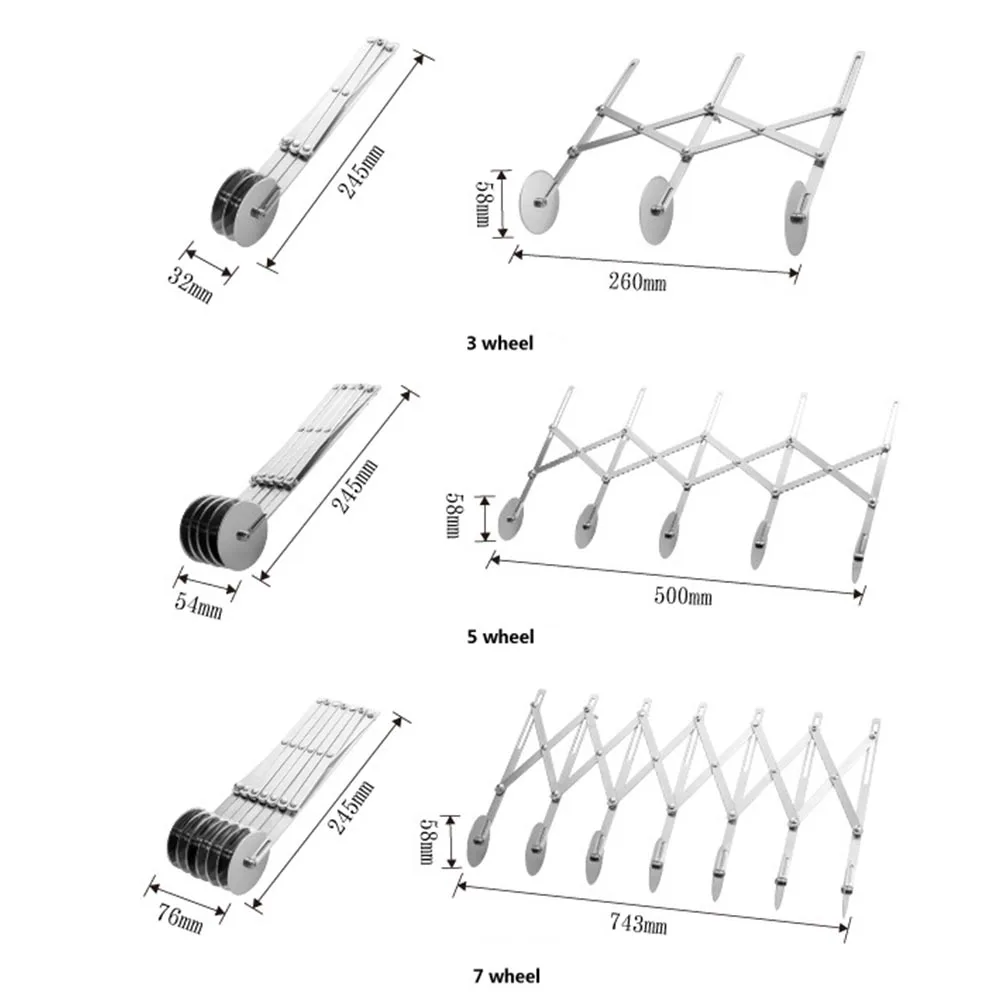 245mm
32mm
58mm
260mm
3 wheel
245mm
54mm
58mm
500mm
5 wheel
245mm
76mm
58mm
743mm
7 wheel