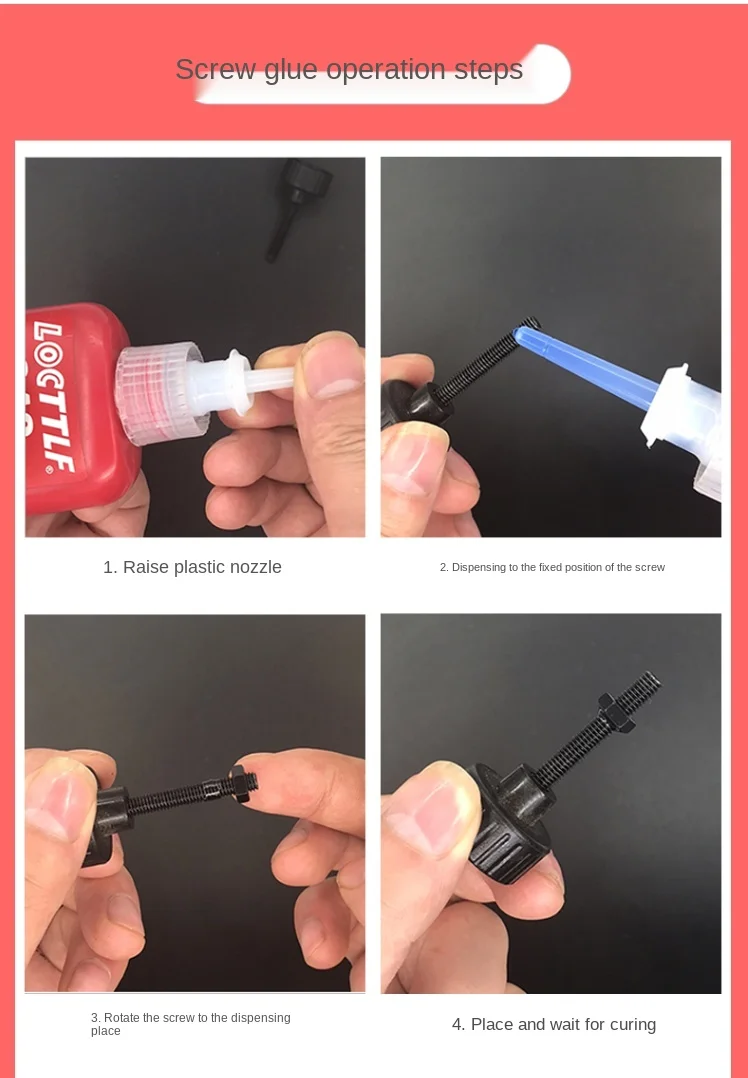 Screw glue operation steps

LOCTTLF

1. Raise plastic nozzle

2. Dispensing to the fixed position of the screw

3. Rotate the screw to the dispensing place

4. Place and wait for curing