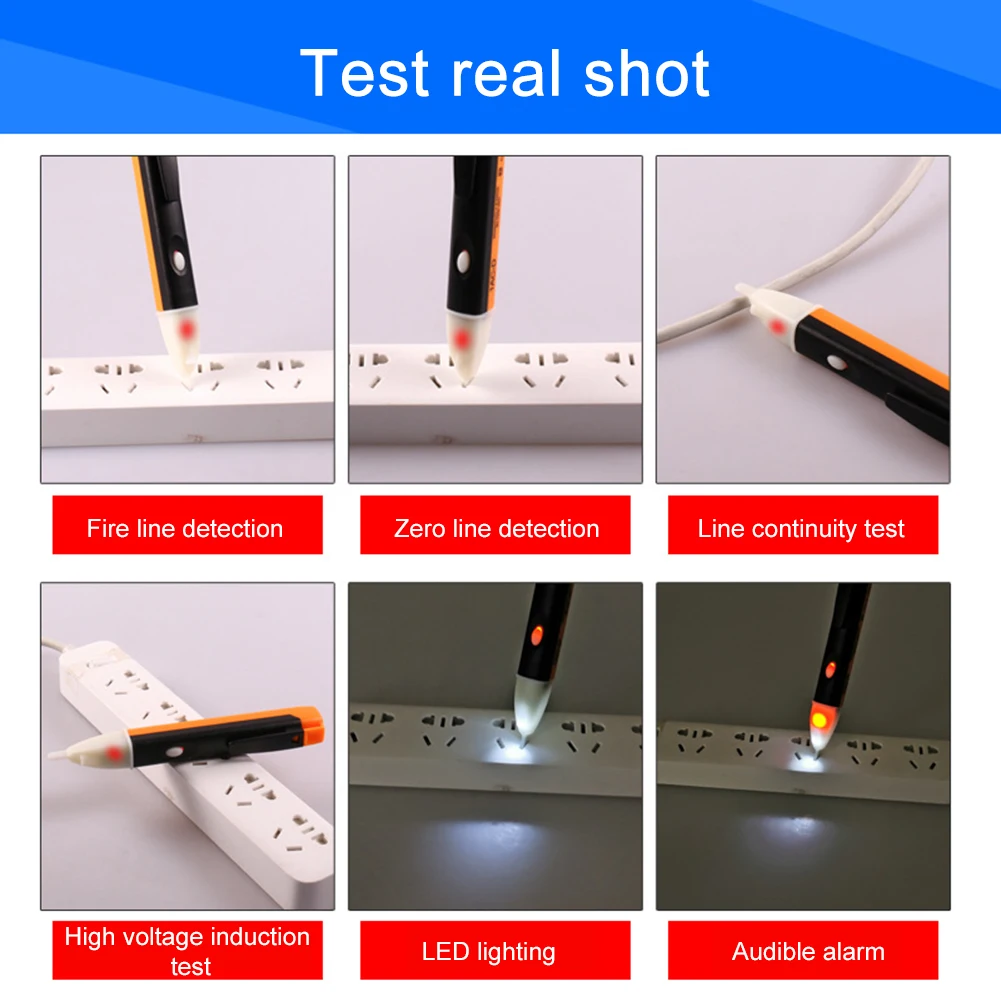 Test real shot

Fire line detection

Zero line detection

Line continuity test

High voltage induction test

LED lighting

Audible alarm