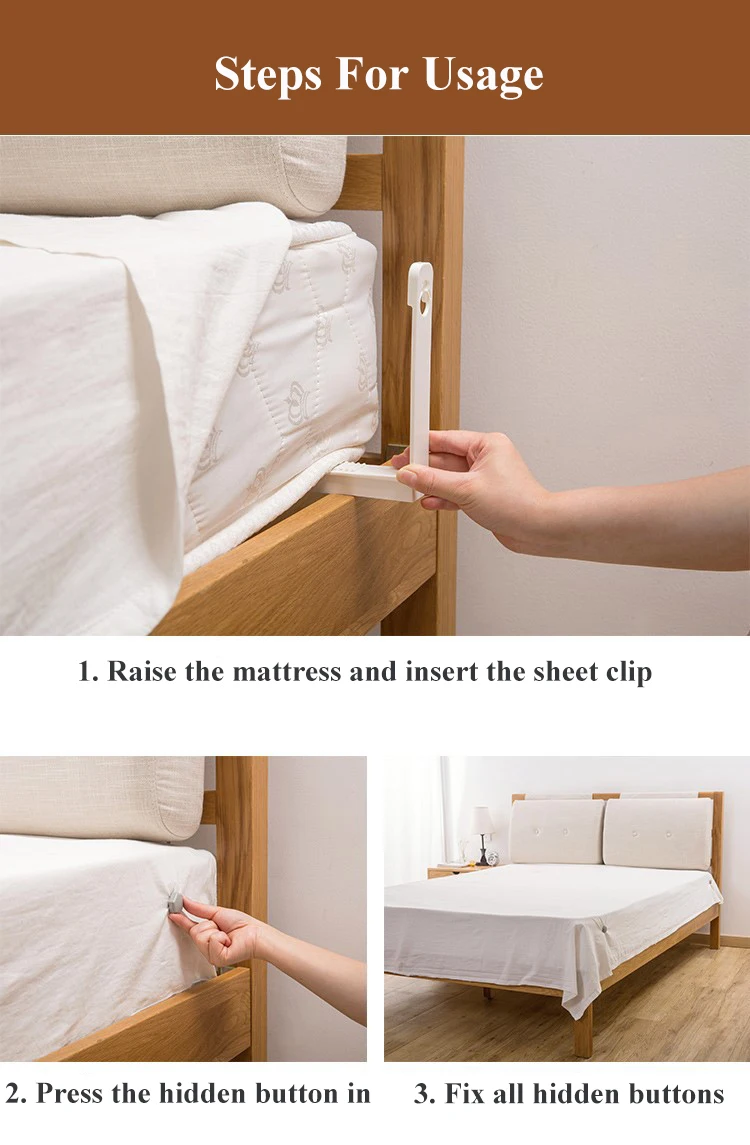 Steps For Usage

1. Raise the mattress and insert the sheet clip

2. Press the hidden button in

3. Fix all hidden buttons