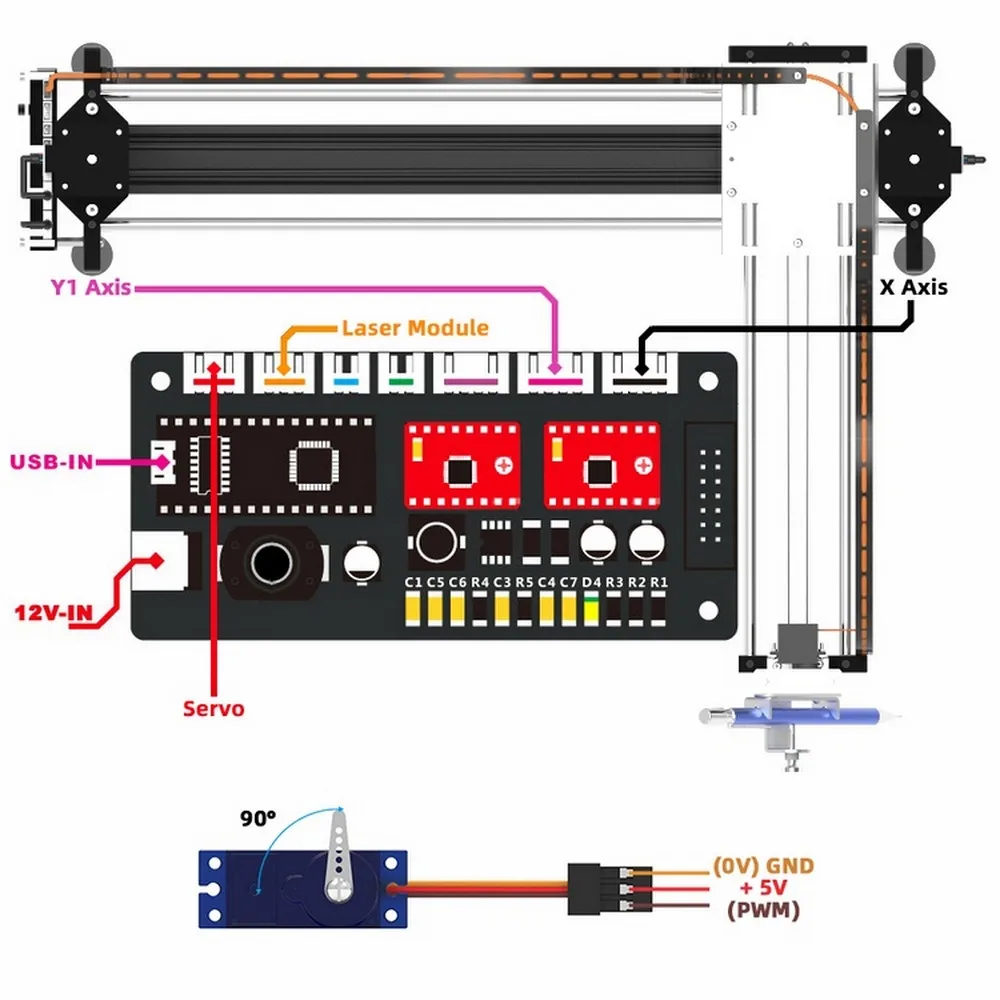 Y1 Axis

X Axis

Laser Module

USB-IN

12V-IN

C1 C5 C6 R4 C3 R5 C4 C7 D4 R3 R2 R1

Servo

90°

(0V) GND
+ 5V
(PWM)