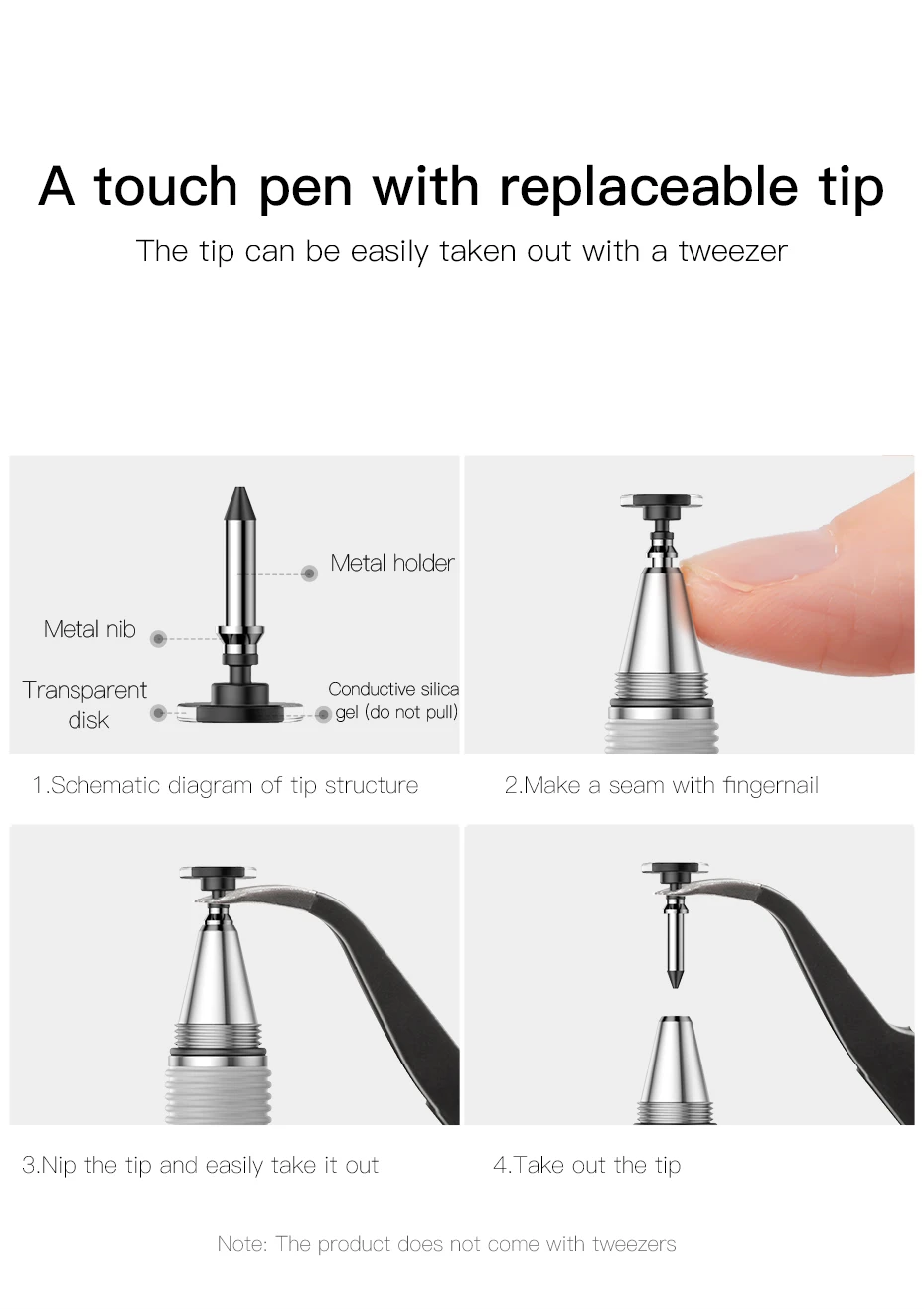 A touch pen with replaceable tip

The tip can be easily taken out with a tweezer

Metal holder

Metal nib

Transparent disk

Conductive silica gel (do not pull)

1.Schematic diagram of tip structure

2.Make a seam with fingernail

3.Nip the tip and easily take it out

4.Take out the tip

Note: The product does not come with tweezers