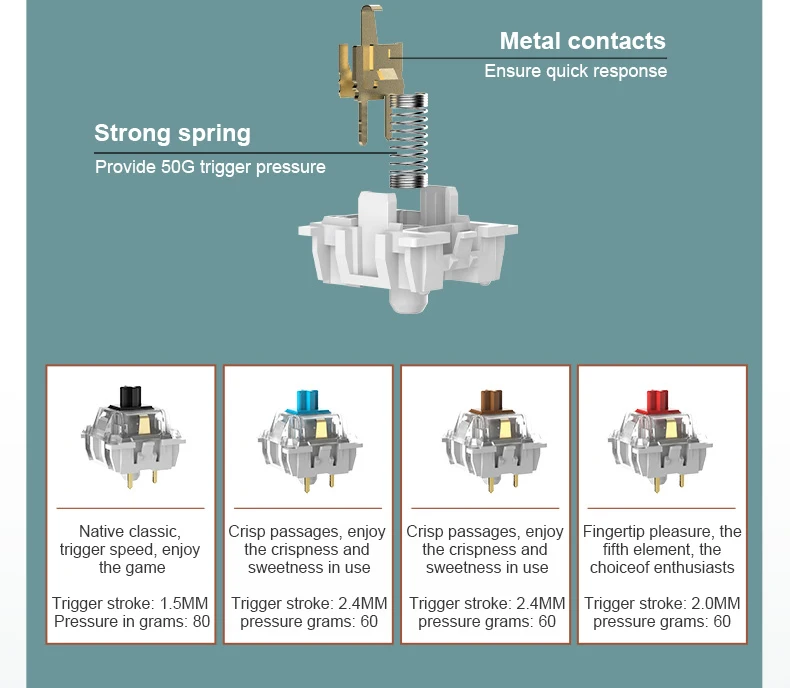 Metal contacts
Ensure quick response

Strong spring
Provide 50G trigger pressure

Native classic, trigger speed, enjoy the game

Trigger stroke: 1.5MM
Pressure in grams: 80

Crisp passages, enjoy the crispness and sweetness in use

Trigger stroke: 2.4MM
pressure grams: 60

Crisp passages, enjoy the crispness and sweetness in use

Trigger stroke: 2.4MM
pressure grams: 60

Fingertip pleasure, the fifth element, the choiceof enthusiasts

Trigger stroke: 2.0MM
pressure grams: 60