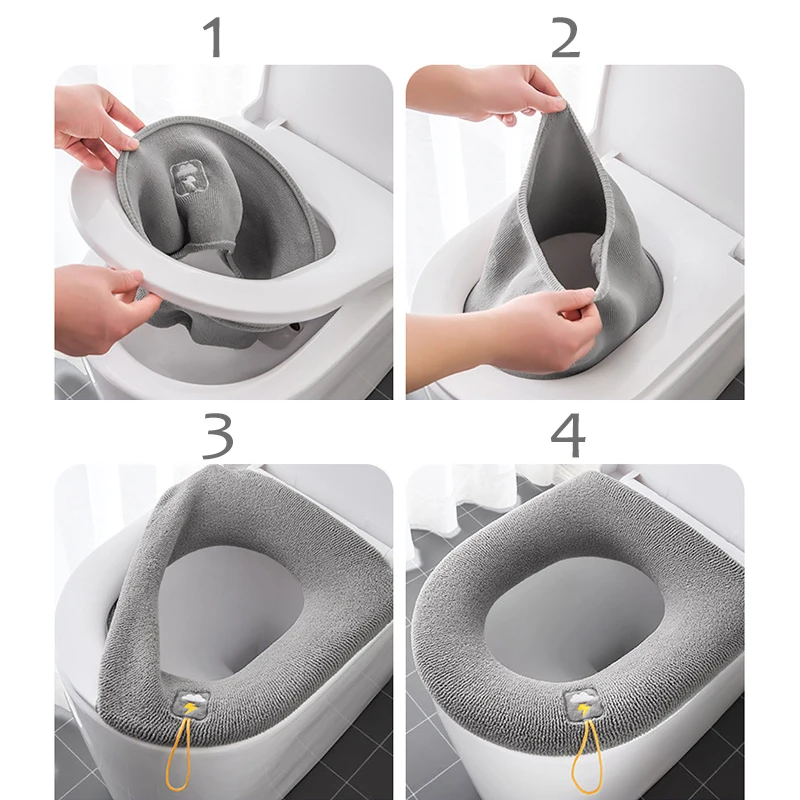 1

2

3

4