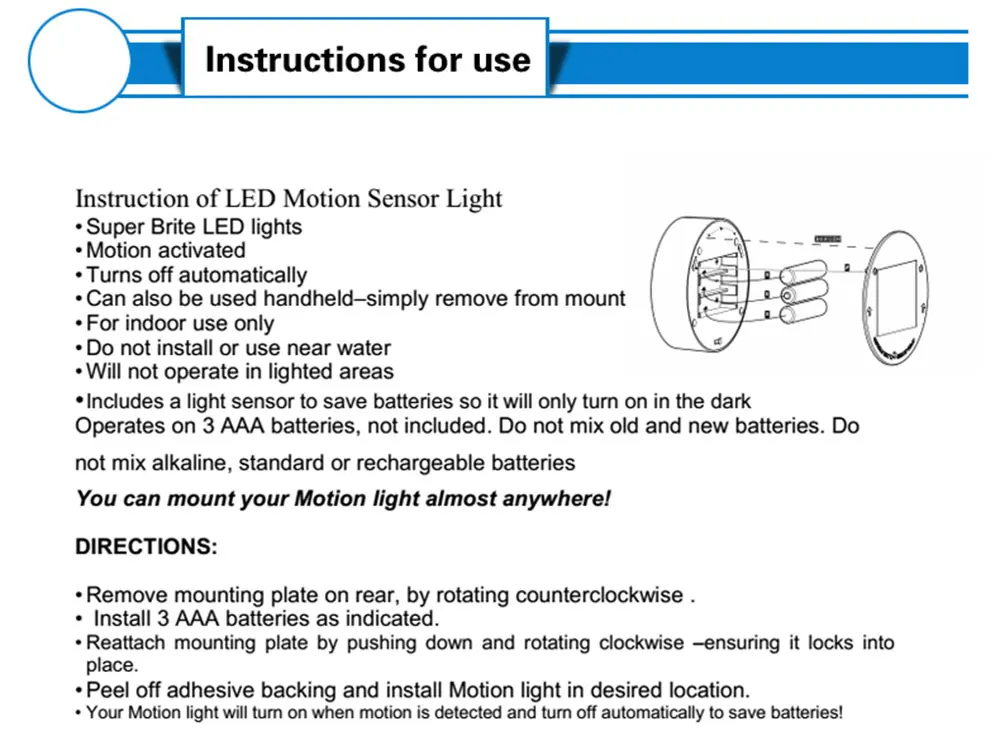 Instructions for use

Instruction of LED Motion Sensor Light
• Super Brite LED lights
• Motion activated
• Turns off automatically
• Can also be used handheld–simply remove from mount
• For indoor use only
• Do not install or use near water
• Will not operate in lighted areas
• Includes a light sensor to save batteries so it will only turn on in the dark
Operates on 3 AAA batteries, not included. Do not mix old and new batteries. Do not mix alkaline, standard or rechargeable batteries

You can mount your Motion light almost anywhere!

DIRECTIONS:

• Remove mounting plate on rear, by rotating counterclockwise .
• Install 3 AAA batteries as indicated.
• Reattach mounting plate by pushing down and rotating clockwise –ensuring it locks into place.
• Peel off adhesive backing and install Motion light in desired location.
• Your Motion light will turn on when motion is detected and turn off automatically to save batteries!