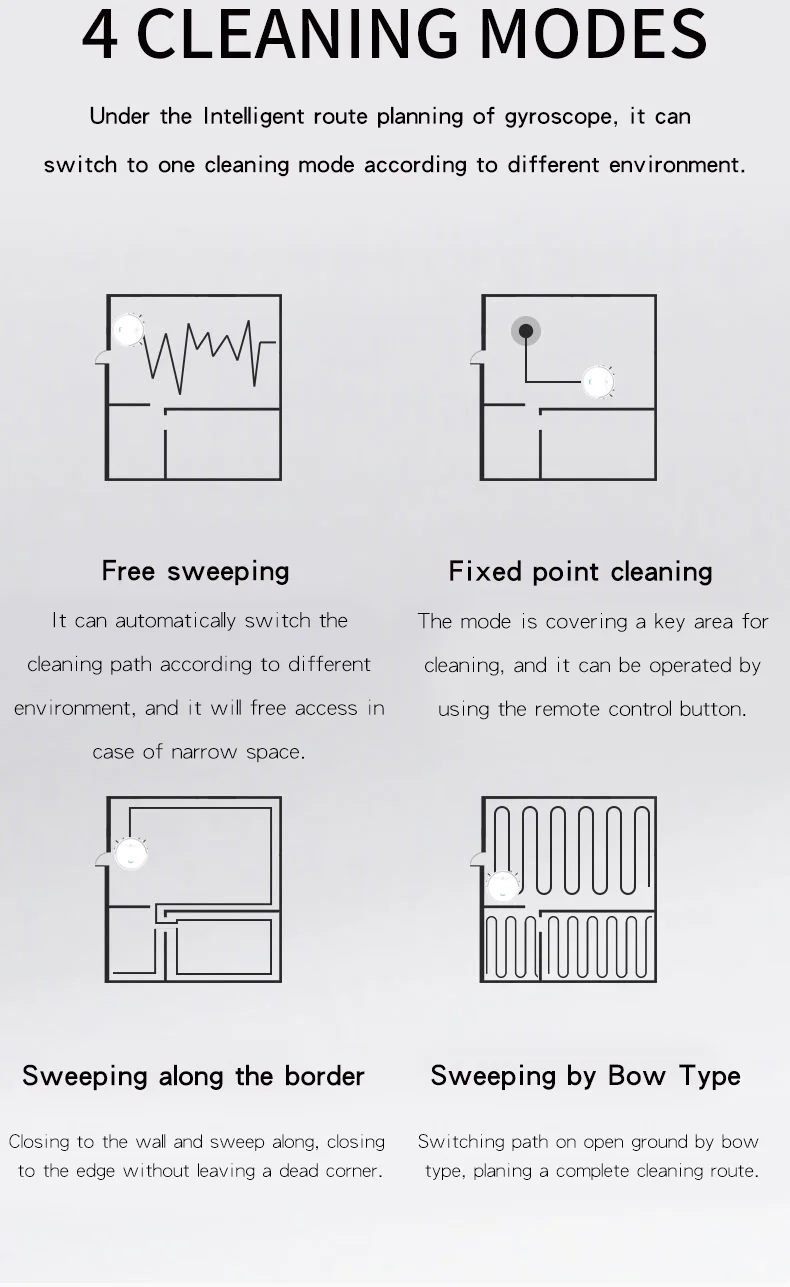 4 CLEANING MODES

Under the Intelligent route planning of gyroscope, it can switch to one cleaning mode according to different environment.

Free sweeping

It can automatically switch the cleaning path according to different environment, and it will free access in case of narrow space.

Fixed point cleaning

The mode is covering a key area for cleaning, and it can be operated by using the remote control button.

Sweeping along the border

Closing to the wall and sweep along, closing to the edge without leaving a dead corner.

Sweeping by Bow Type

Switching path on open ground by bow type, planing a complete cleaning route.