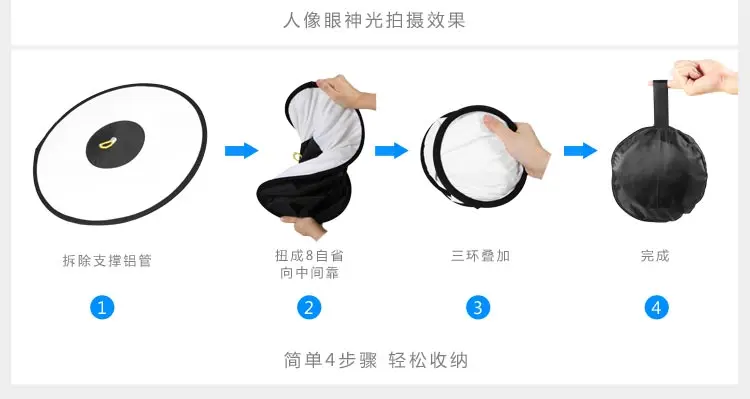 人像眼神光拍摄效果

拆除支撑铝管

扭成8自省
向中间靠

三环叠加

完成

1

2

3

4

简单4步骤 轻松收纳