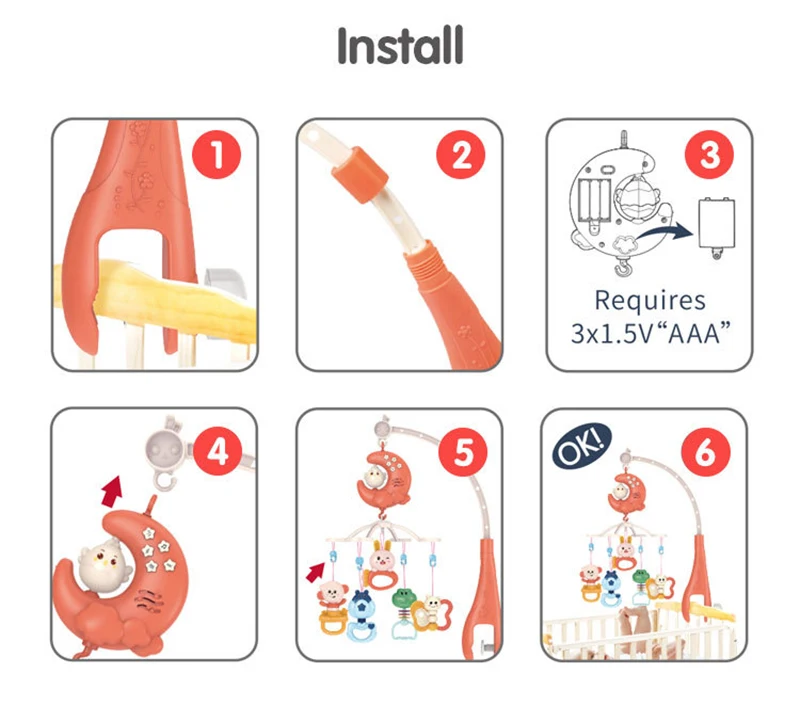 Install

1

2

3

Requires
3x1.5V“AAA”

4

5

OK!

6